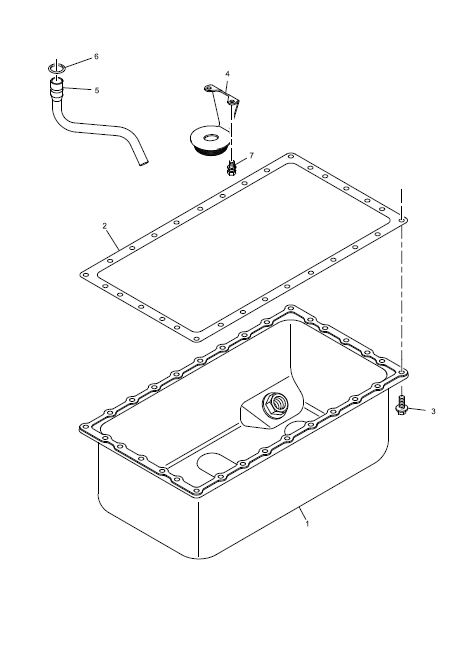 6
5
4
7
2
3
1