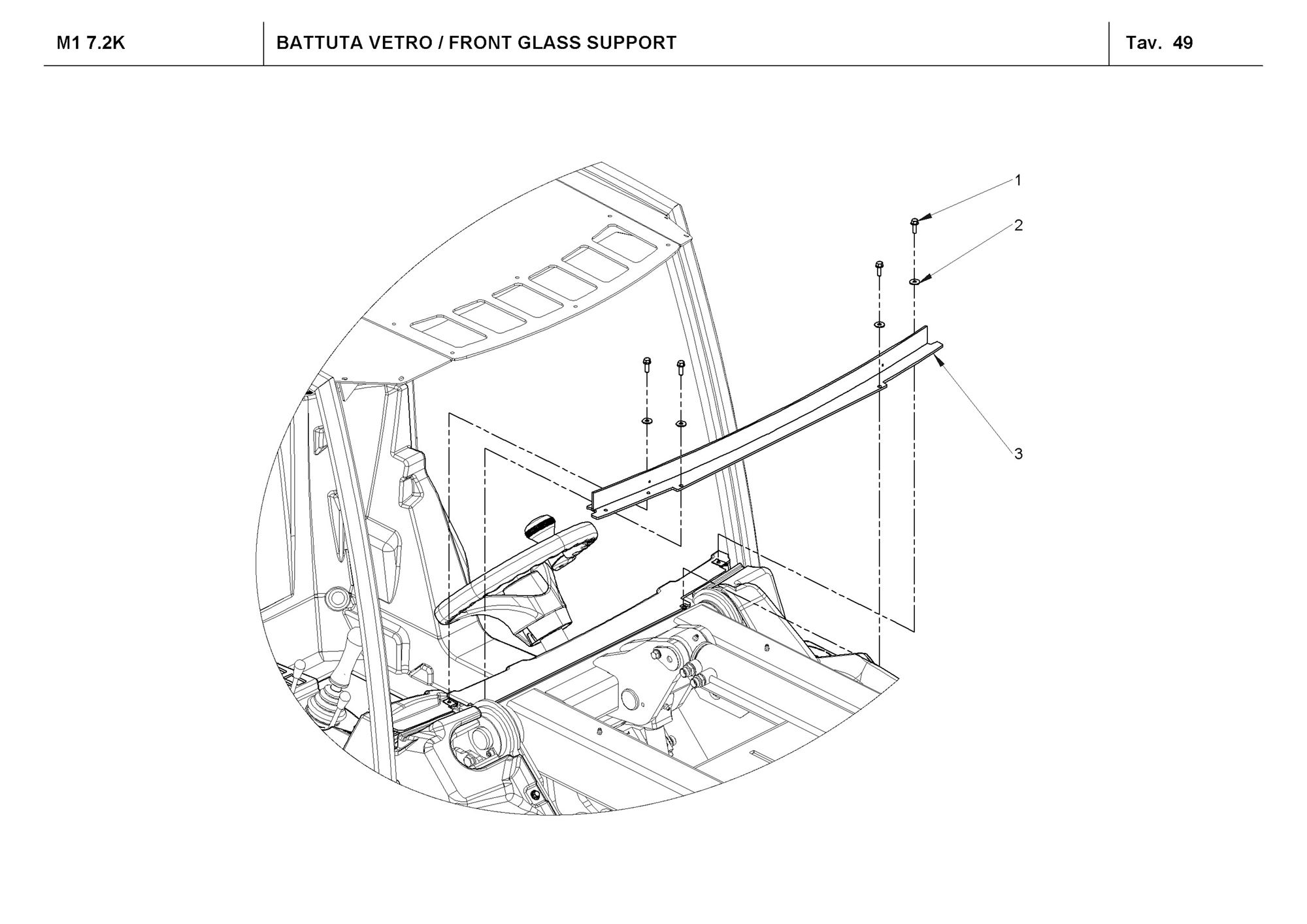 M1 7.2K

BATTUTA VETRO / FRONT GLASS SUPPORT

Tav. 49

1

2

3