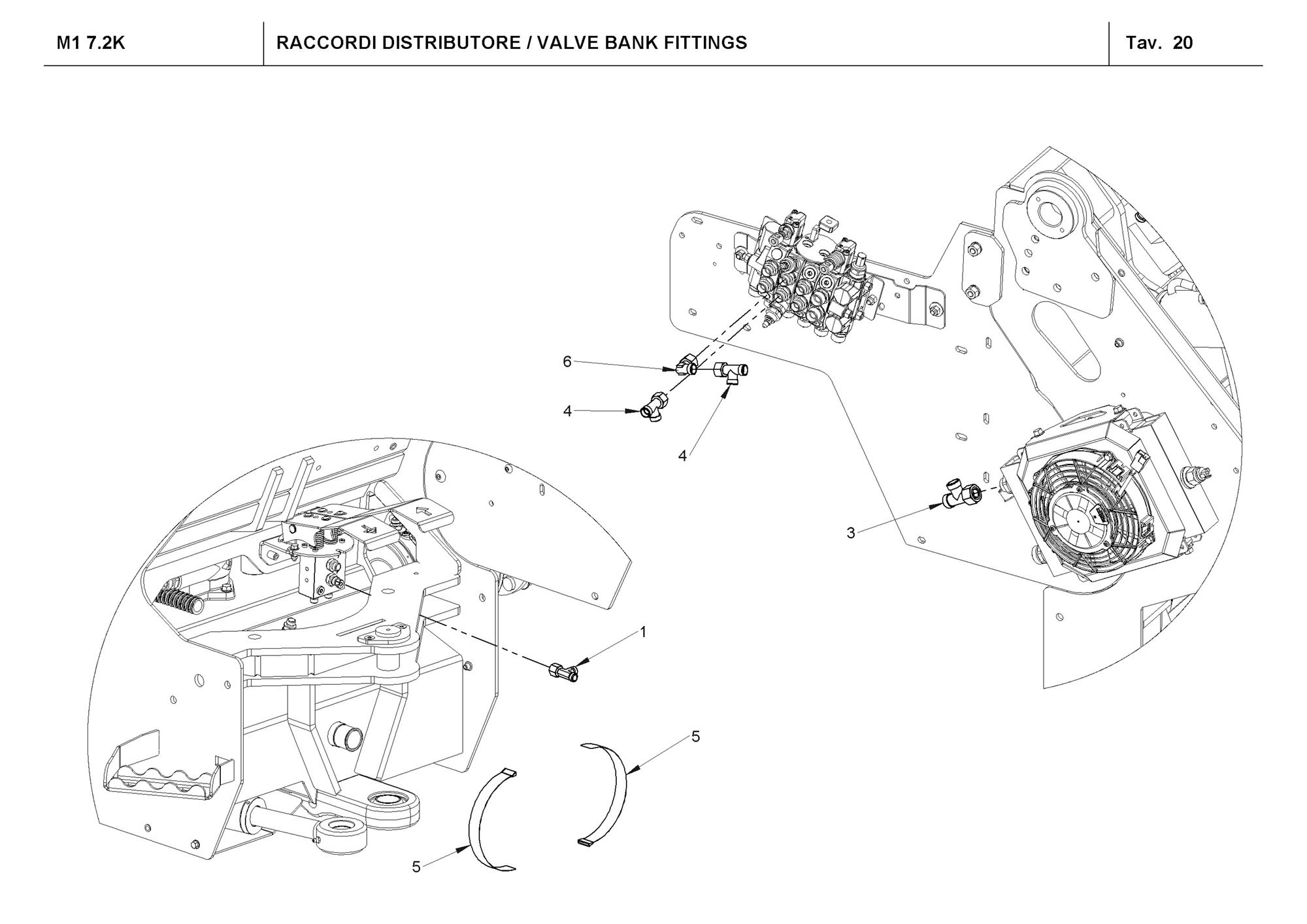 M1 7.2K

RACCORDI DISTRIBUTORE / VALVE BANK FITTINGS

Tav. 20

6

4

4

3

1

5

5