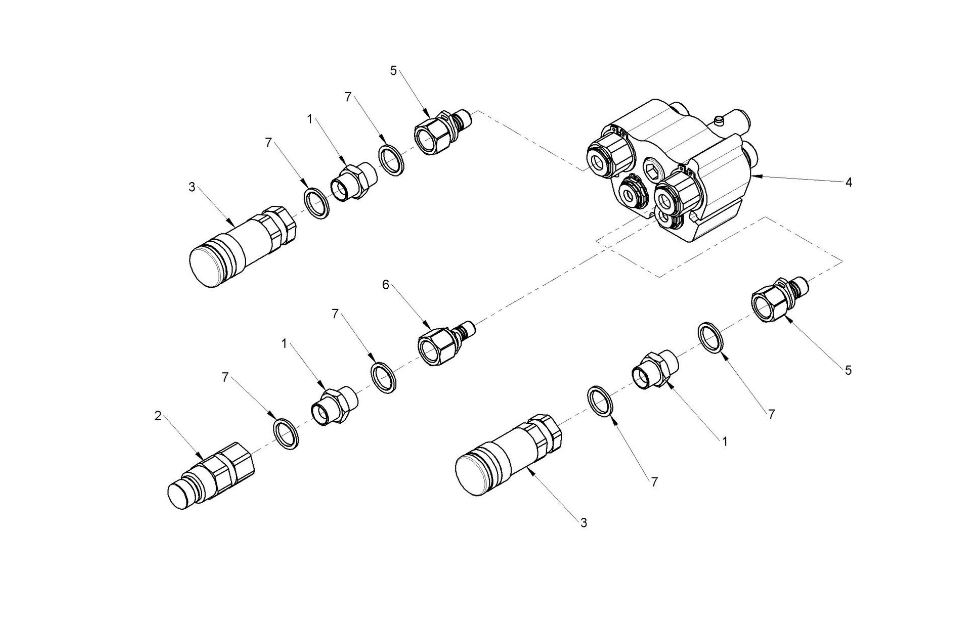 5
7
1
7
3
4
6
7
1
7
2
5
7
1
7
3