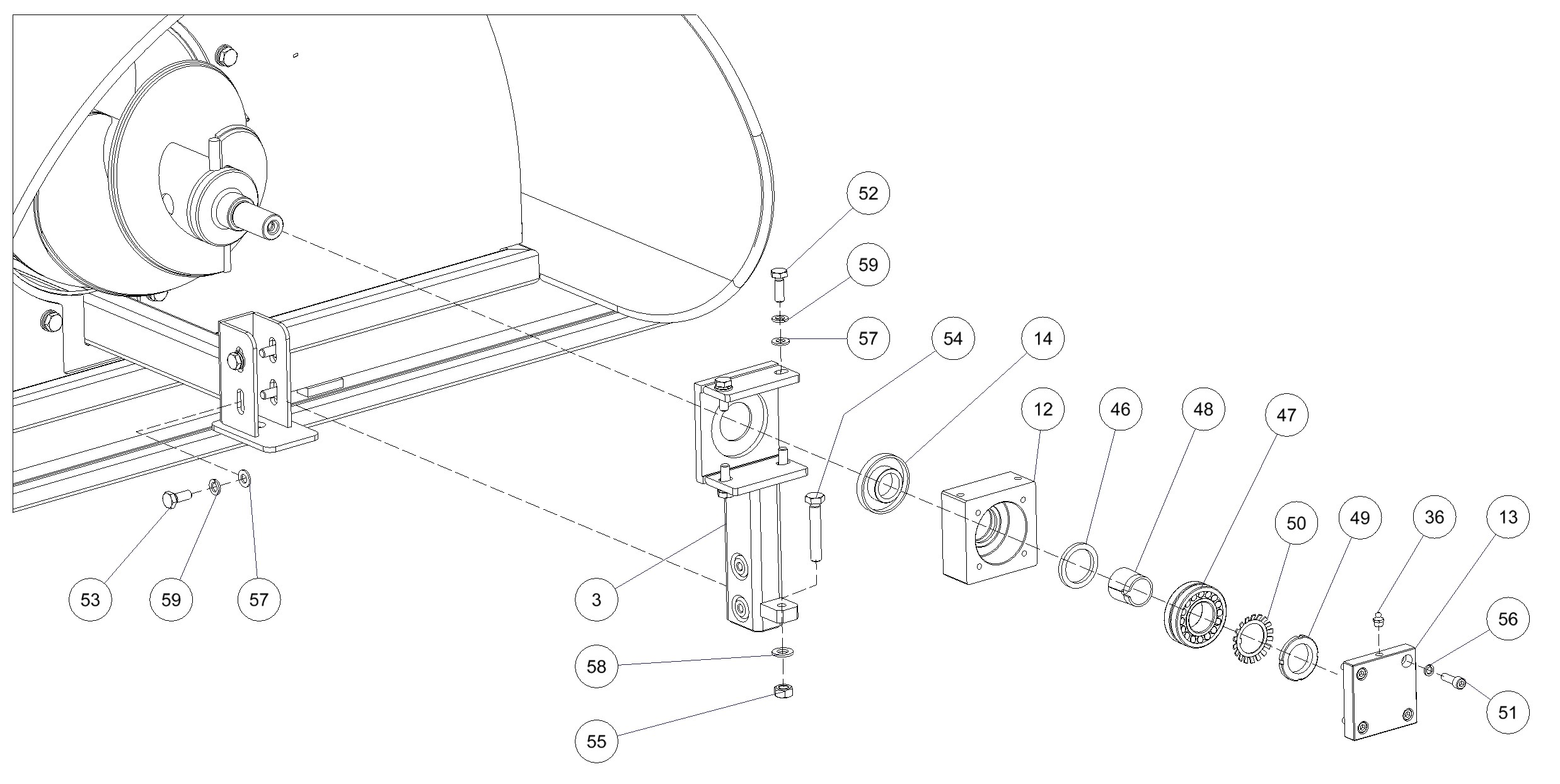 52
59
57
54
14
12
46
48
47
50
49
36
13
56
51
53
59
57
3
58
55