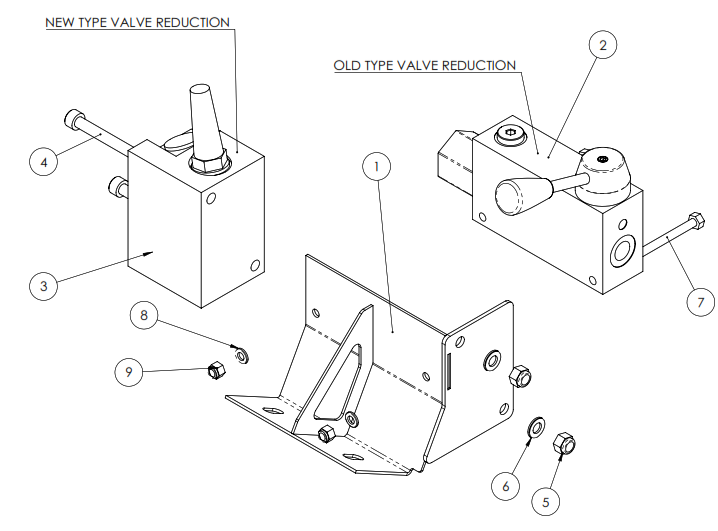 NEW TYPE VALVE REDUCTION

OLD TYPE VALVE REDUCTION

2

4

1

3

7

8

9

6

5