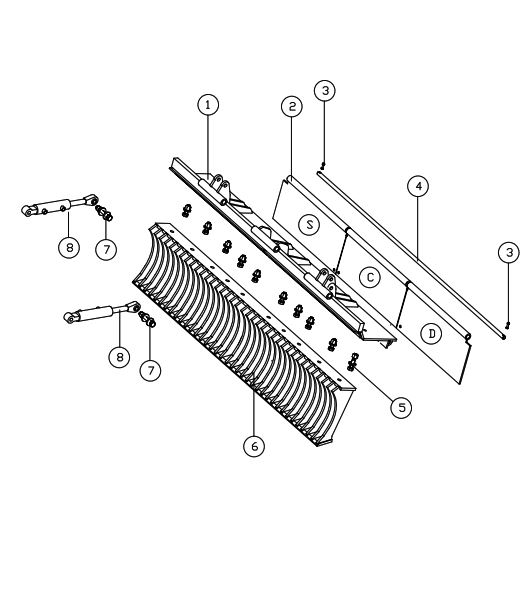 1
2
3
4
3
S
C
D
8
7
8
7
5
6