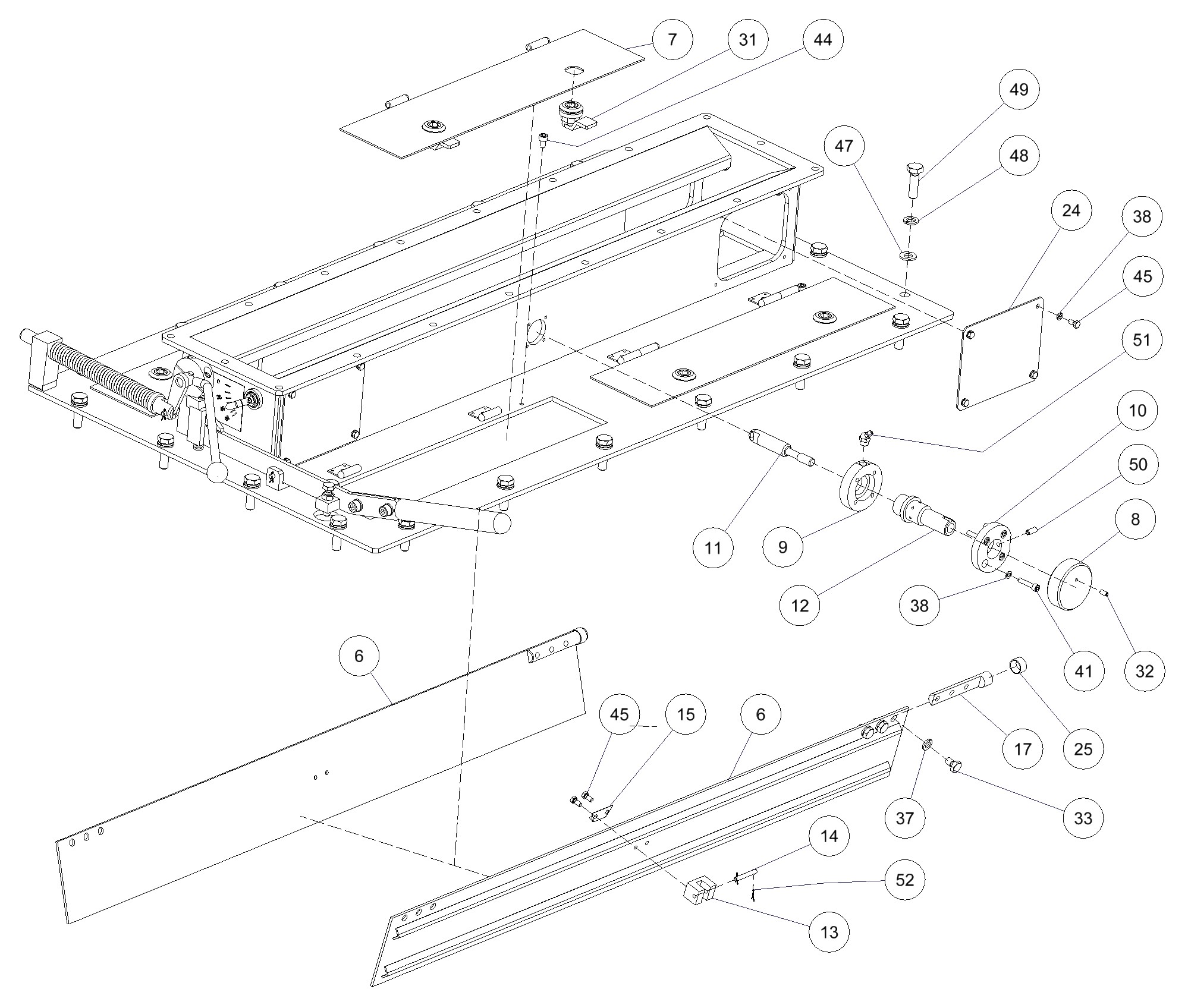 7
31
44
49
47
48
24
38
45
51
10
50
8
11
9
12
38
41
32
6
45
15
6
17
25
37
33
14
52
13