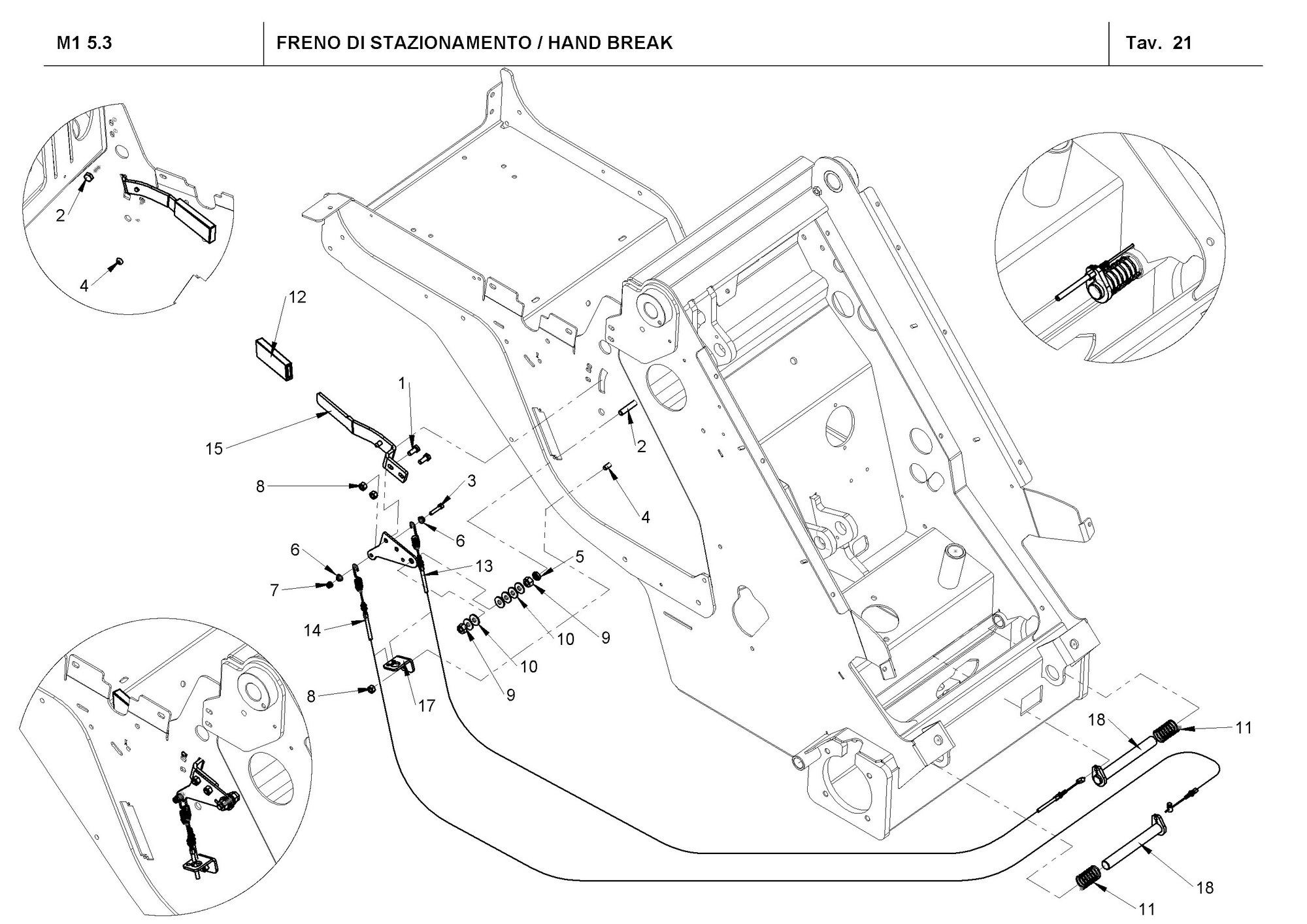 M1 5.3

FRENO DI STAZIONAMENTO / HAND BREAK

Tav. 21

2
4
12
1
15
2
8
3
4
6
6
13
5
7
14
10
9
10
9
8
17
18
11
18
11