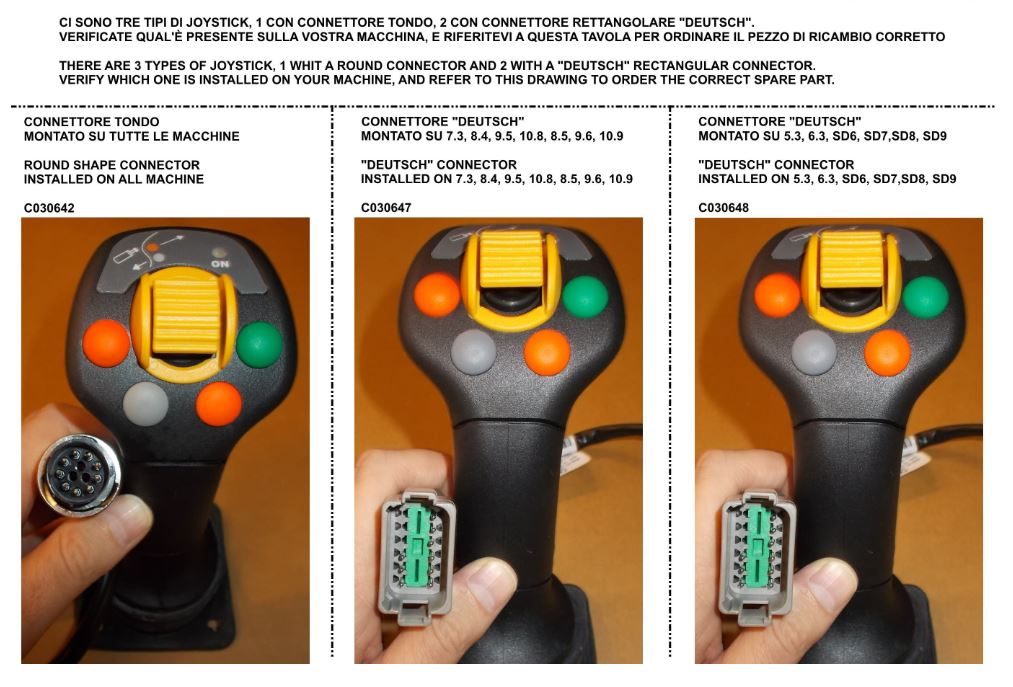 CI SONO TRE TIPI DI JOYSTICK, 1 CON CONNETTORE TONDO, 2 CON CONNETTORE RETTANGOLARE "DEUTSCH".
VERIFICATE QUAL'È PRESENTE SULLA VOSTRA MACCHINA, E RIFERITEVI A QUESTA TAVOLA PER ORDINARE IL PEZZO DI RICAMBIO CORRETTO

THERE ARE 3 TYPES OF JOYSTICK, 1 WHIT A ROUND CONNECTOR AND 2 WITH A "DEUTSCH" RECTANGULAR CONNECTOR.
VERIFY WHICH ONE IS INSTALLED ON YOUR MACHINE, AND REFER TO THIS DRAWING TO ORDER THE CORRECT SPARE PART.

CONNETTORE TONDO
MONTATO SU TUTTE LE MACCHINE

ROUND SHAPE CONNECTOR
INSTALLED ON ALL MACHINE

C030642

ON

CONNETTORE "DEUTSCH"
MONTATO SU 7.3, 8.4, 9.5, 10.8, 8.5, 9.6, 10.9

"DEUTSCH" CONNECTOR
INSTALLED ON 7.3, 8.4, 9.5, 10.8, 8.5, 9.6, 10.9

C030647

CONNETTORE "DEUTSCH"
MONTATO SU 5.3, 6.3, SD6, SD7,SD8, SD9

"DEUTSCH" CONNECTOR
INSTALLED ON 5.3, 6.3, SD6, SD7,SD8, SD9

C030648