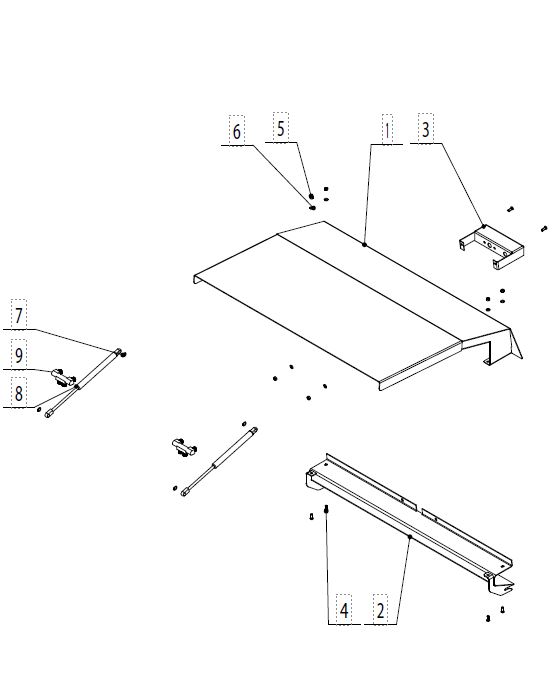 6
5
1
3
7
9
8
4
2