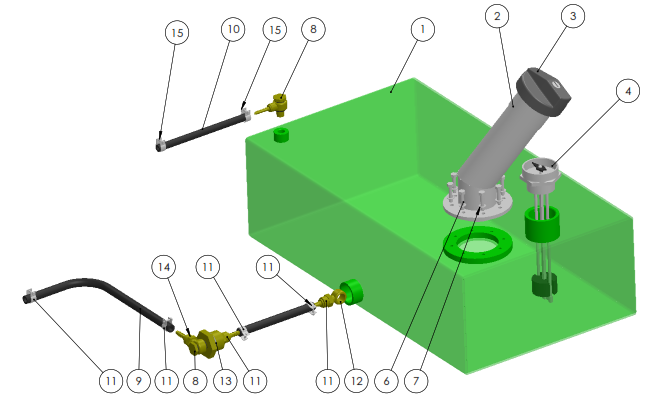 15
10
15
8
1
2
3
4
14
11
11
11
9
11
8
13
11
11
12
6
7