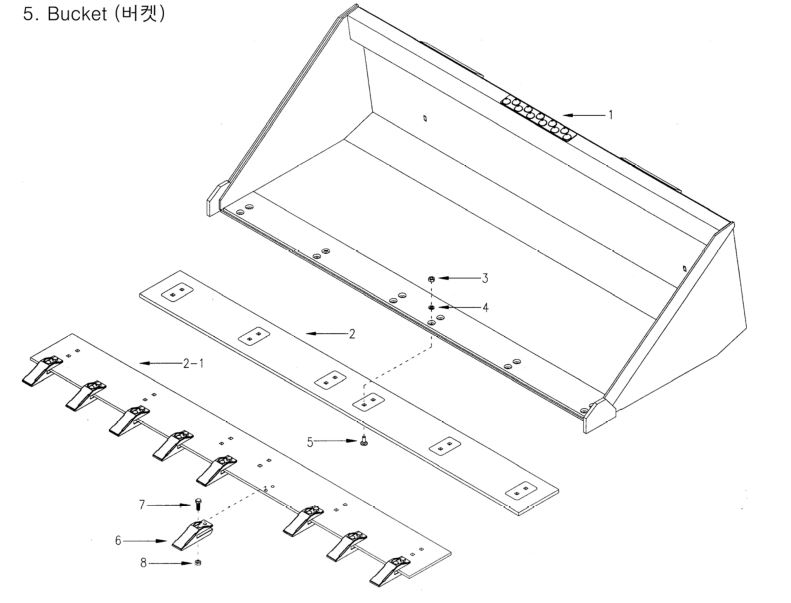 5. Bucket (버켓)

1

3

4

2

2-1

5

7

6

8