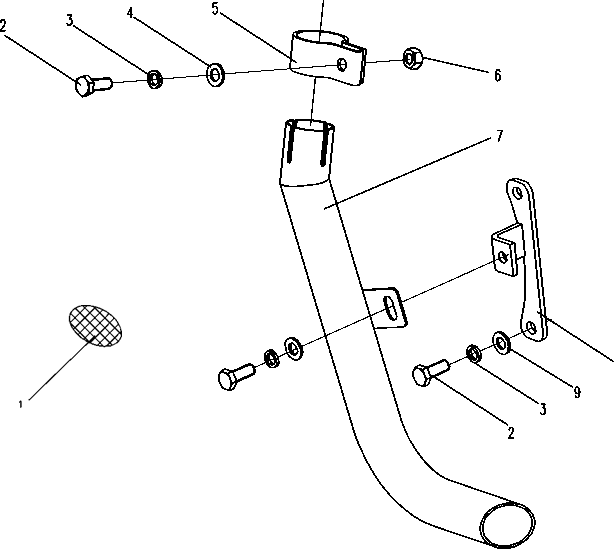 2
3
4
5
6
7
1
9
3
2