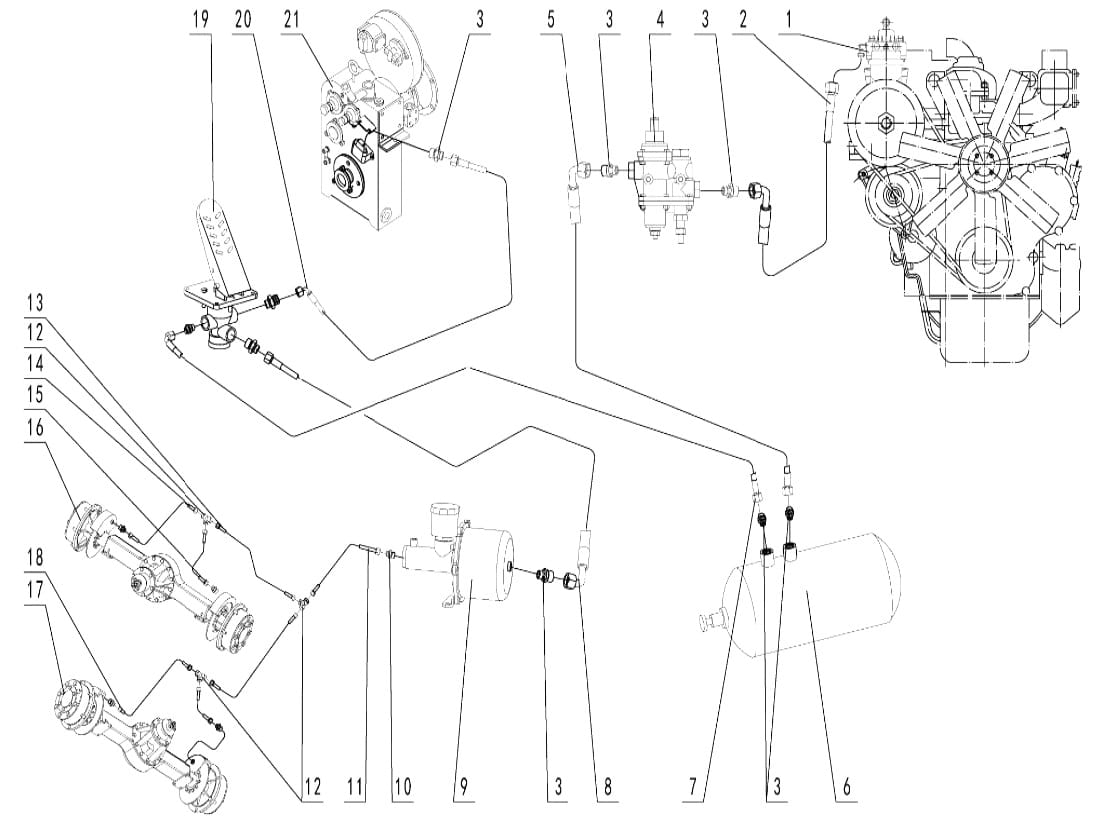 19 20 21 3 5 3 4 3 2 1

13
12
14
15
16

18
17

12 11 10 9 3 8 7 3 6