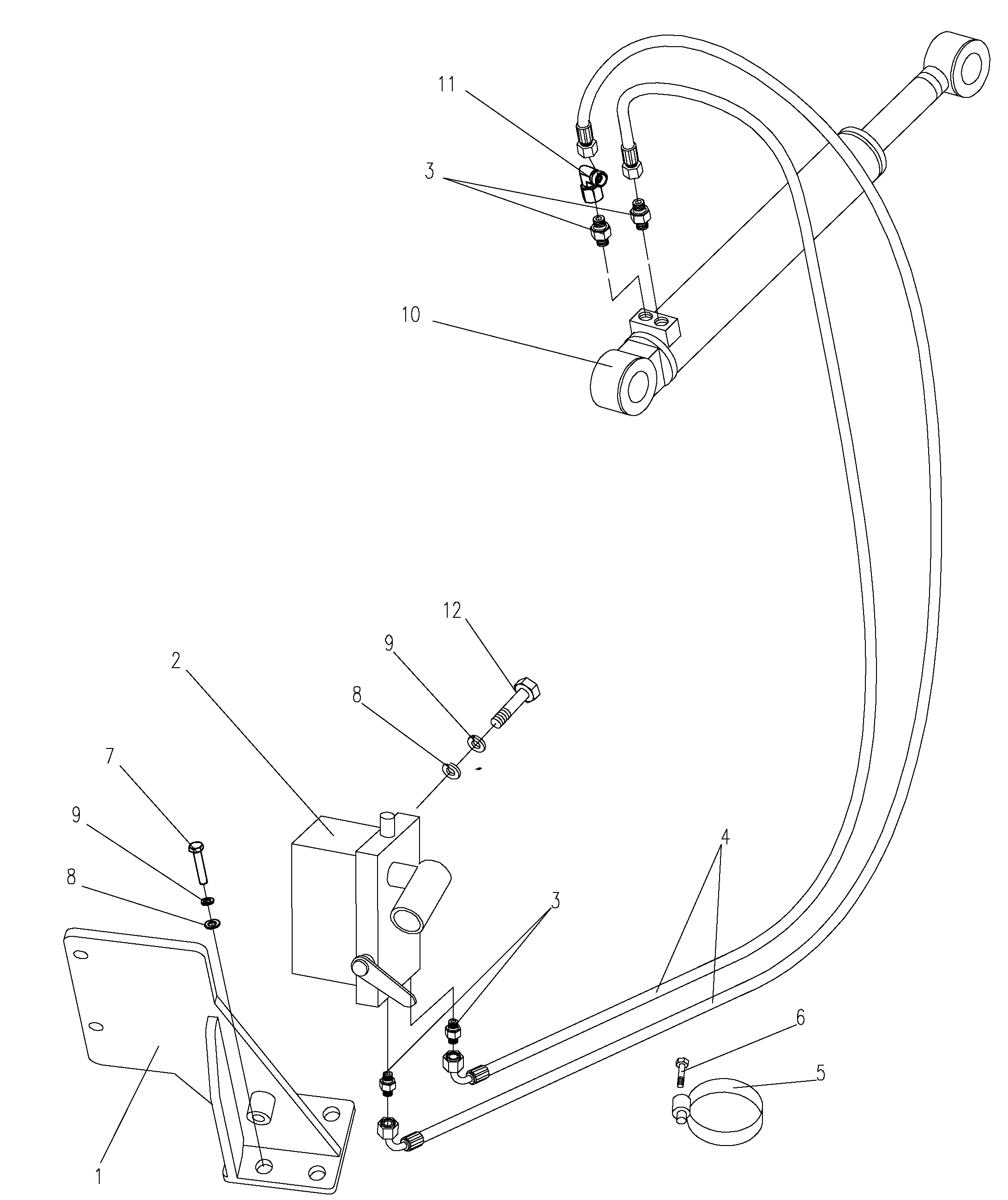 11
3
10
12
9
2
8
7
9
8
4
3
6
5
1