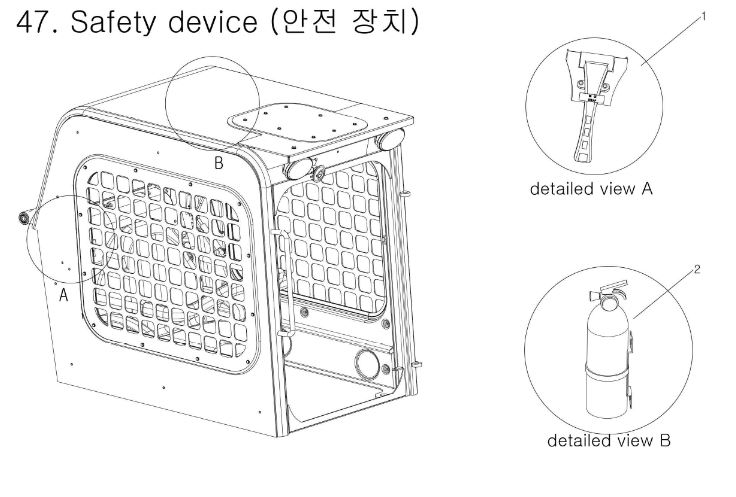 47. Safety device (안전 장치)

B

A

1

detailed view A

2

detailed view B