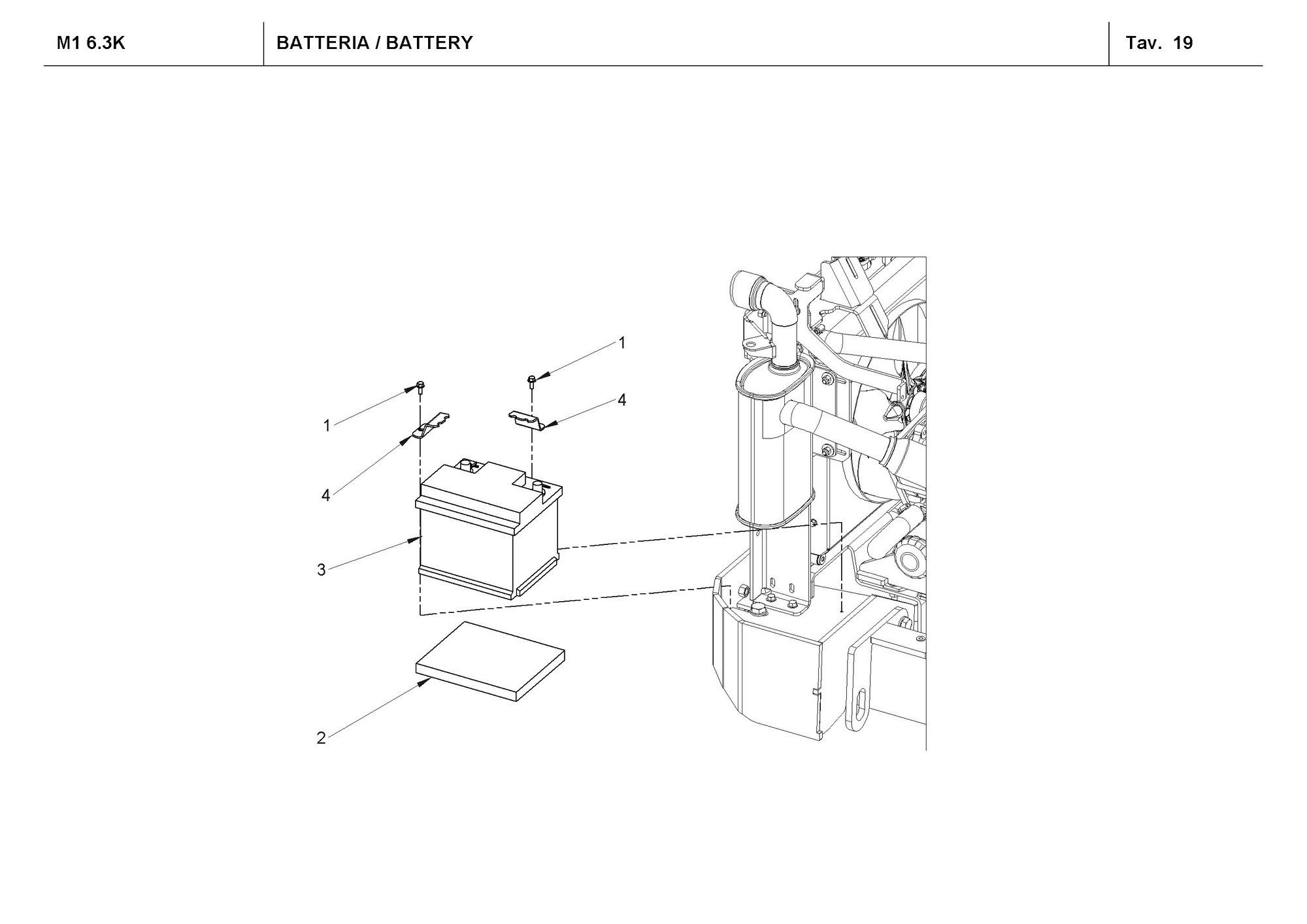 M1 6.3K

BATTERIA / BATTERY

Tav. 19

1

1

4

4

3

2