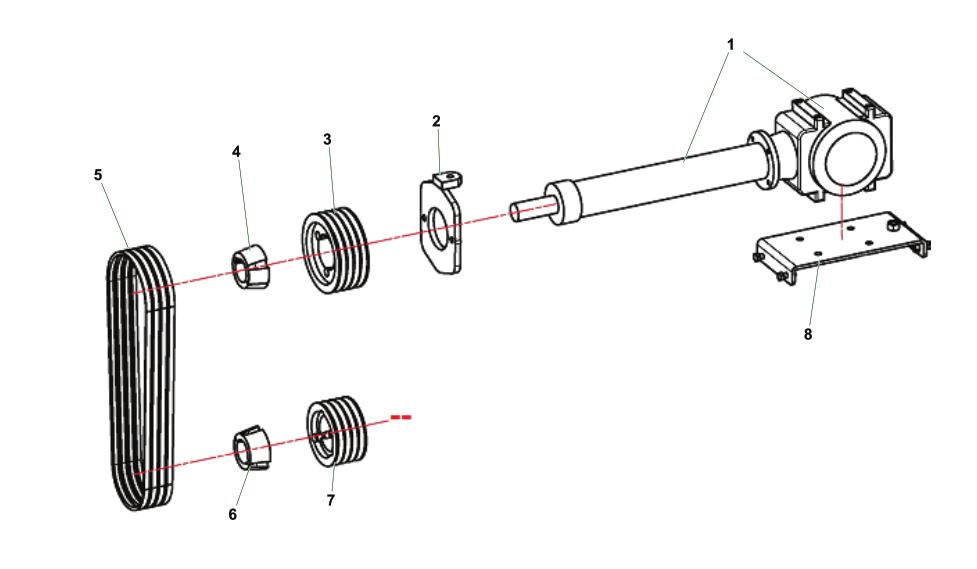 1
2
3
4
5
8
6
7