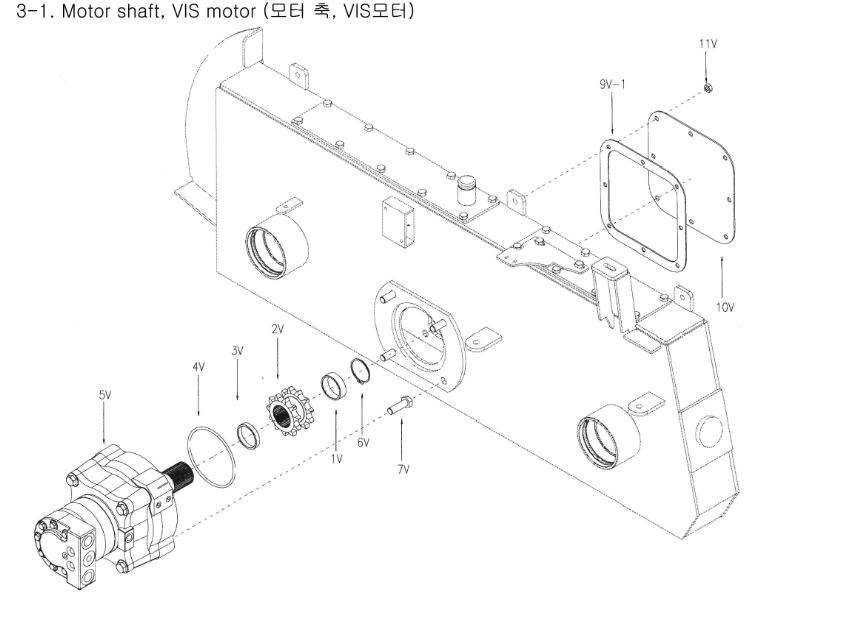 3-1. Motor shaft, VIS motor (모터 축, VIS모터)

11V

9V-1

10V

2V

3V

4V

5V

1V

6V

7V