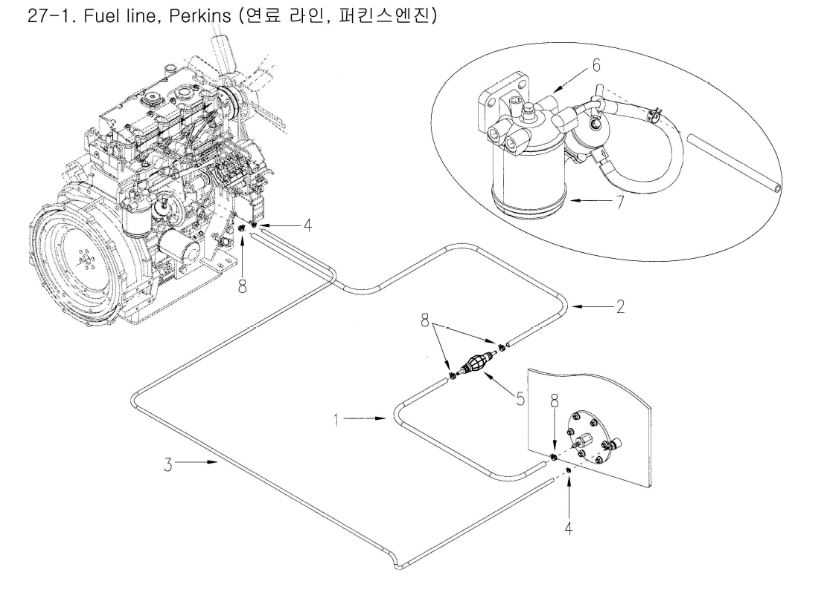 27-1. Fuel line, Perkins (연료 라인, 퍼킨스엔진)

6

7

4

8

2

8

5

1

8

3

4