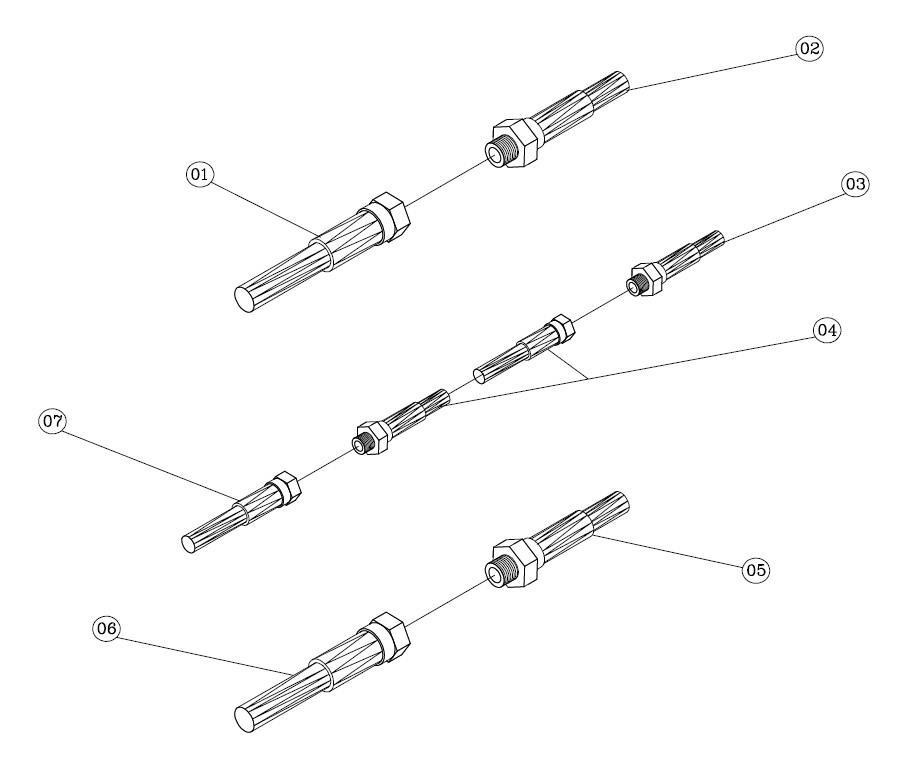 02
01
03
04
07
05
06