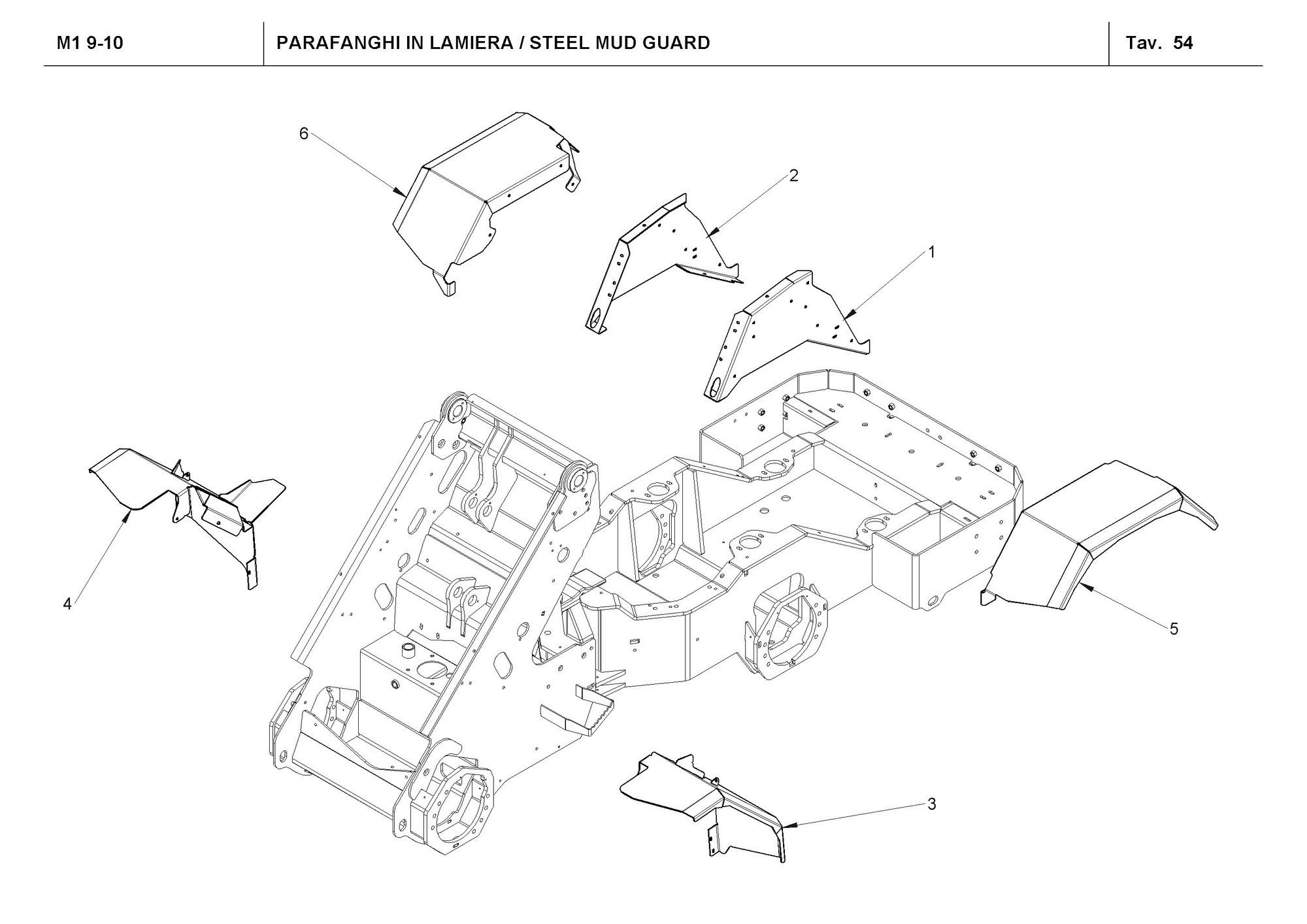 M1 9-10

PARAFANGHI IN LAMIERA / STEEL MUD GUARD

Tav. 54

6

2

1

4

5

3