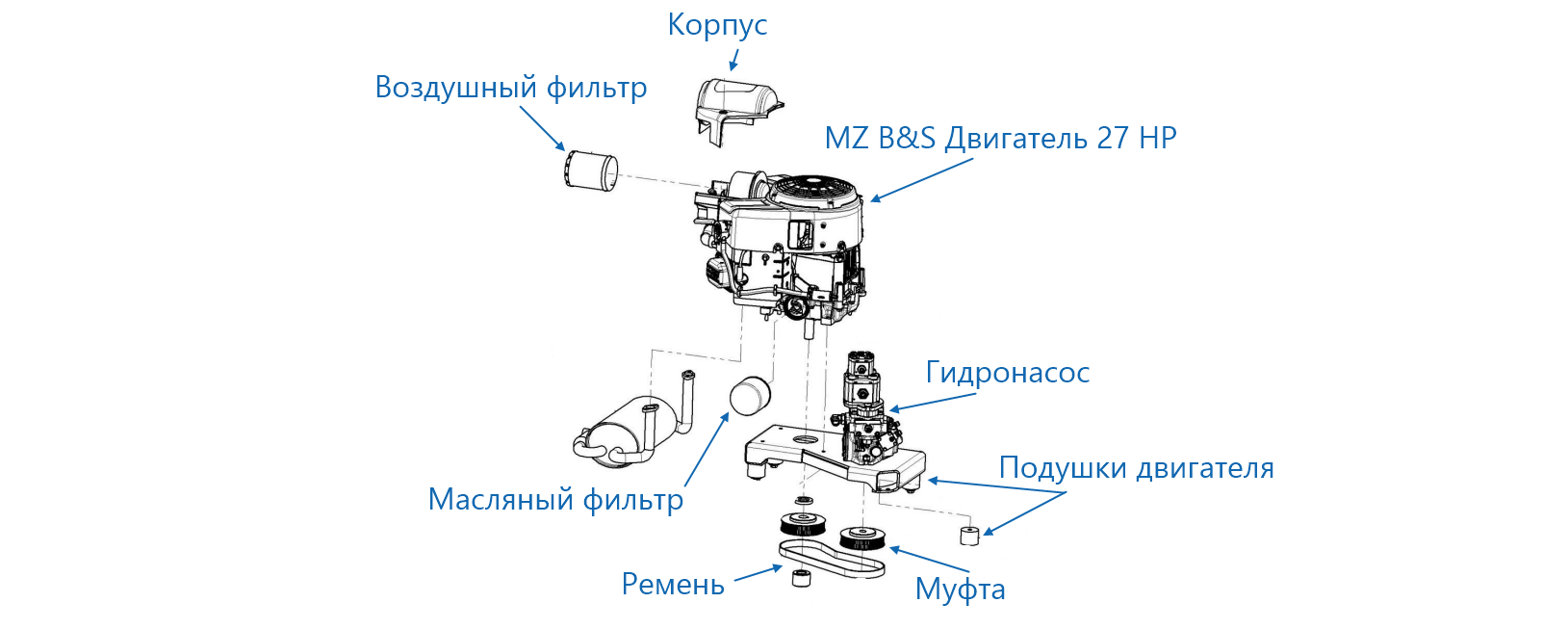 Корпус

Воздушный фильтр

MZ B&S Двигатель 27 HP

Гидронасос

Подушки двигателя

Масляный фильтр

Ремень

Муфта