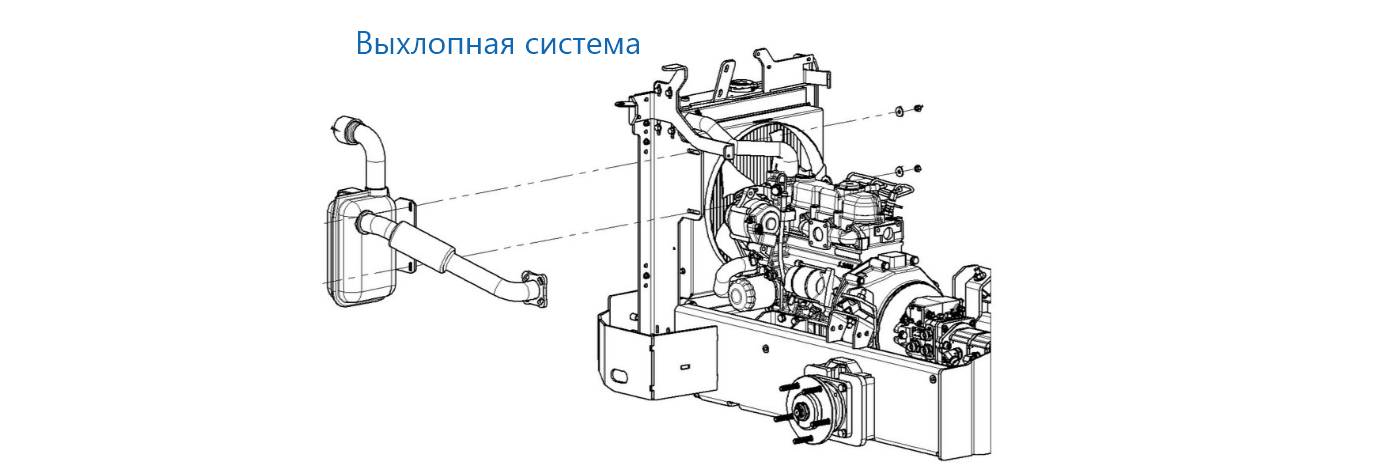 Выхлопная система