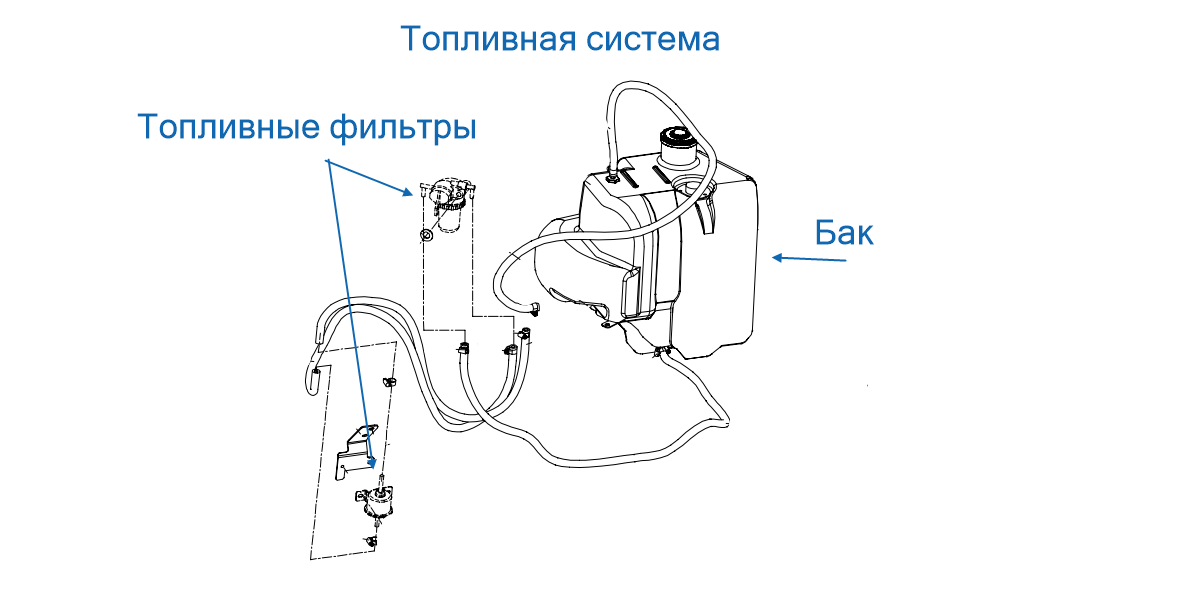 Топливная система

Топливные фильтры

Бак