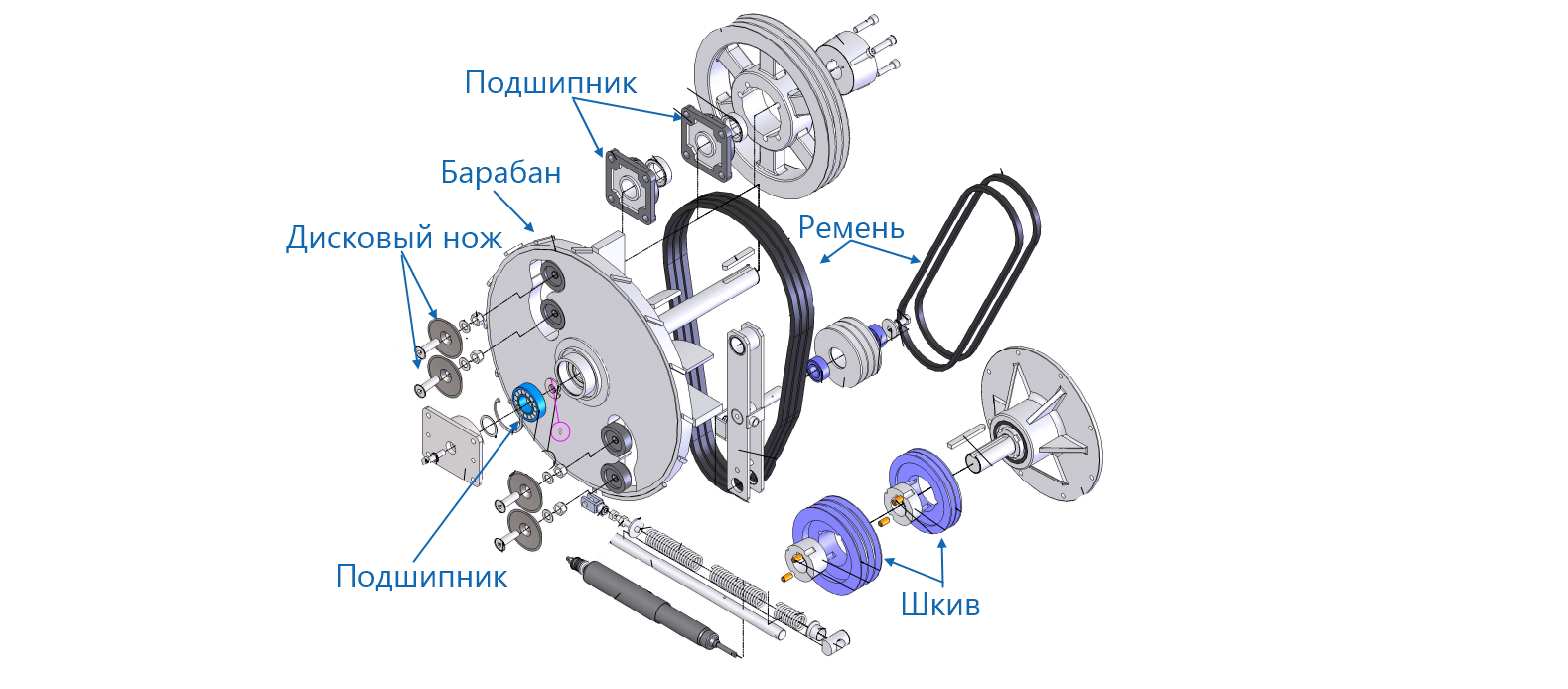 Подшипник

Барабан

Дисковый нож

Ремень

Подшипник

Шкив