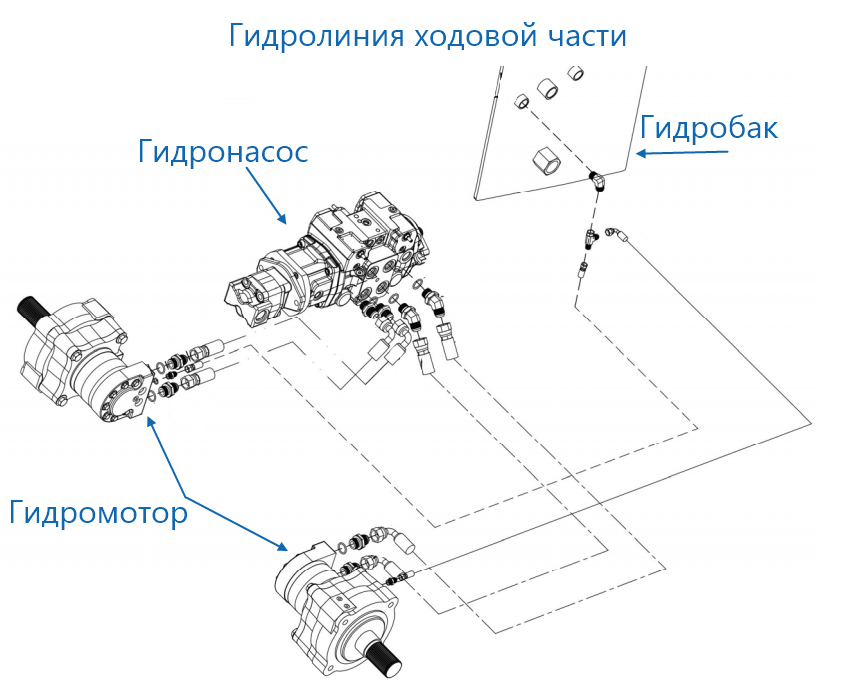 Гидролиния ходовой части

Гидробак

Гидронасос

Гидромотор