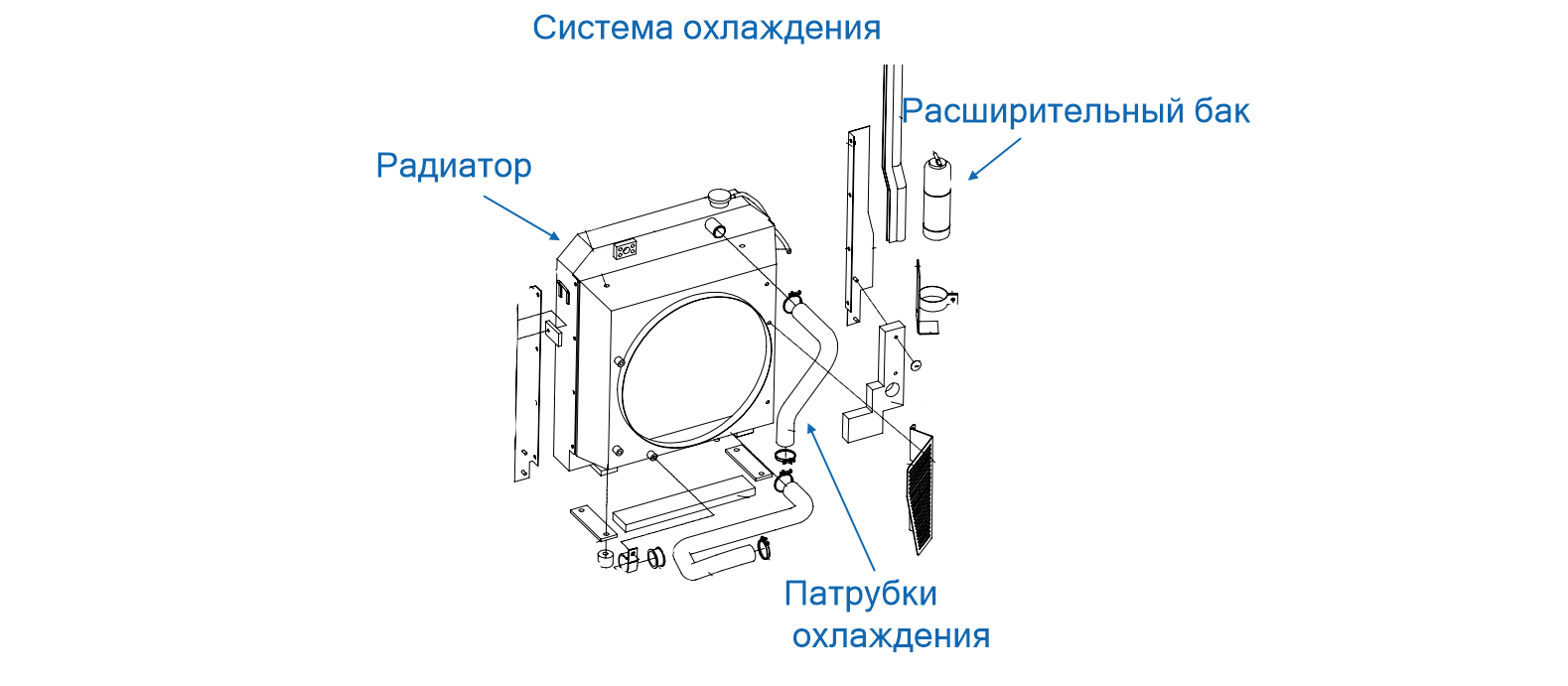 Система охлаждения

Расширительный бак

Радиатор

Патрубки охлаждения