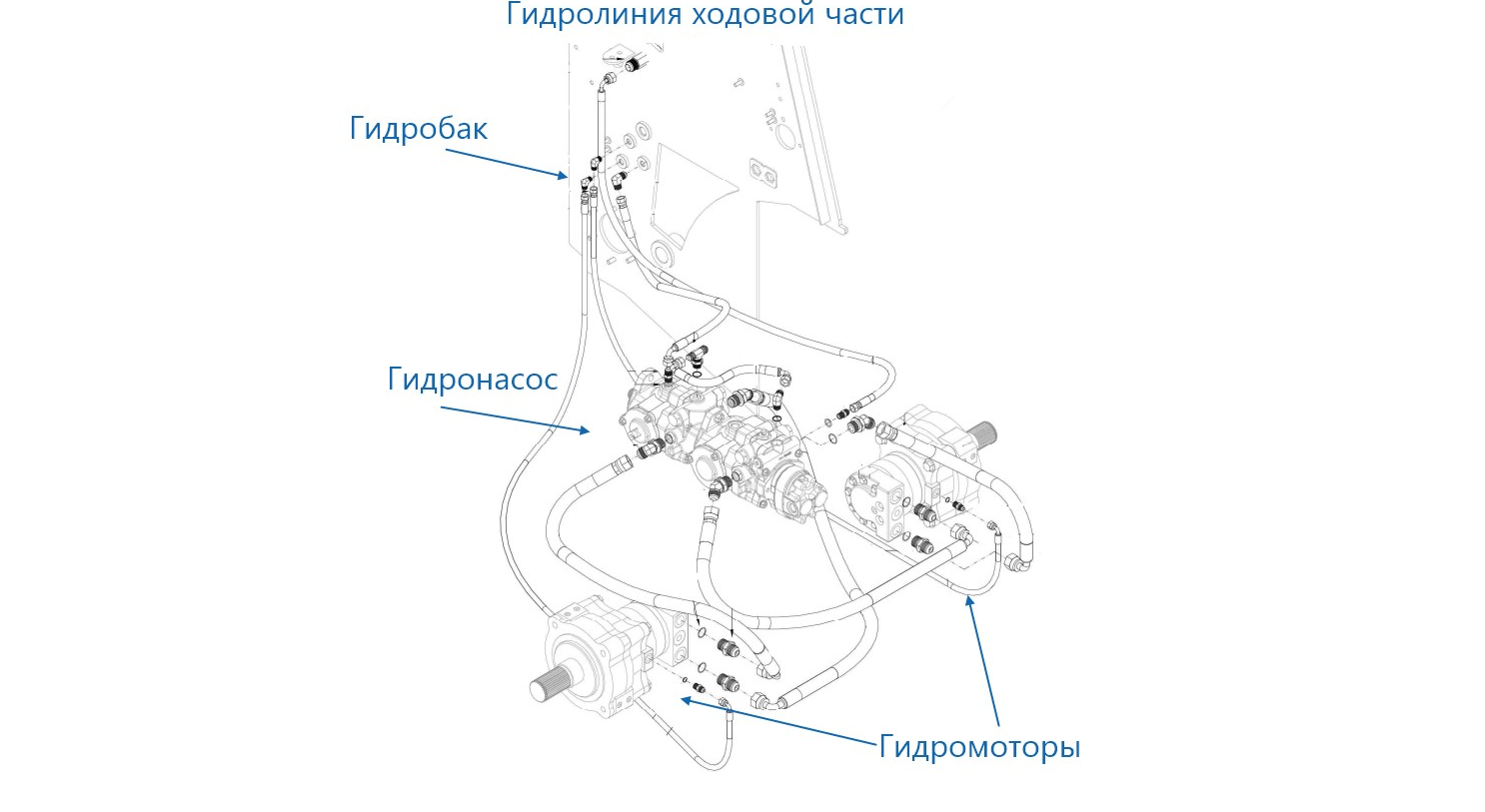 Гидролиния ходовой части

Гидробак

Гидронасос

Гидромоторы