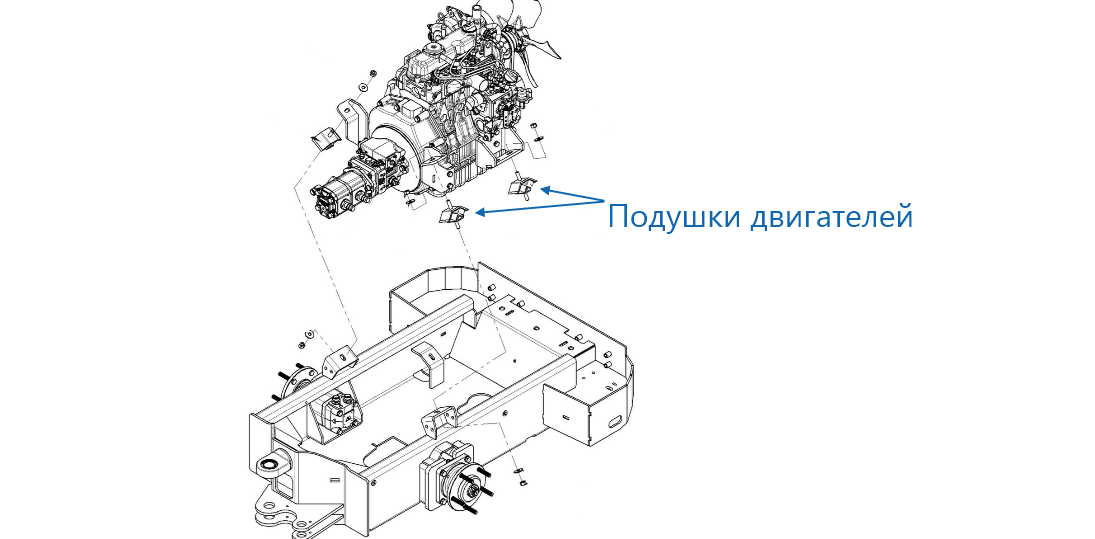 Подушки двигателей