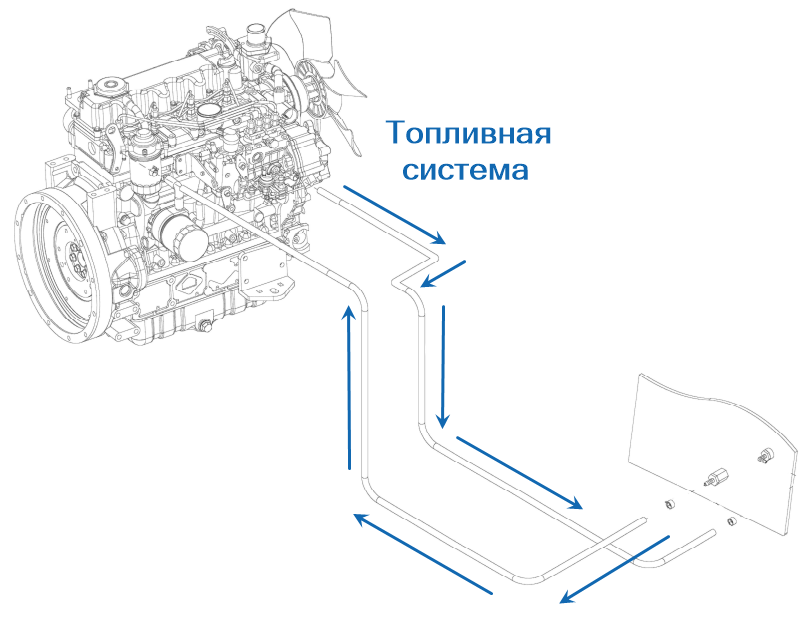 Топливная система