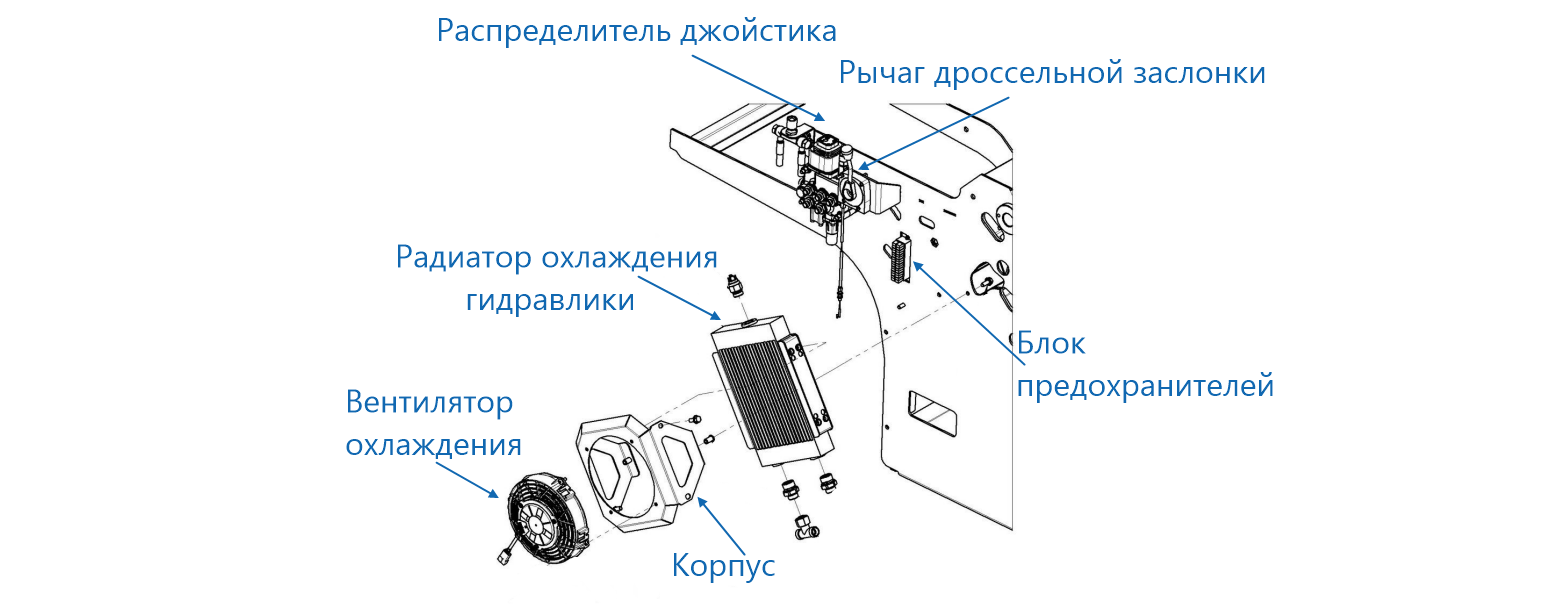 Распределитель джойстика

Рычаг дроссельной заслонки

Радиатор охлаждения гидравлики

Блок предохранителей

Вентилятор охлаждения

Корпус