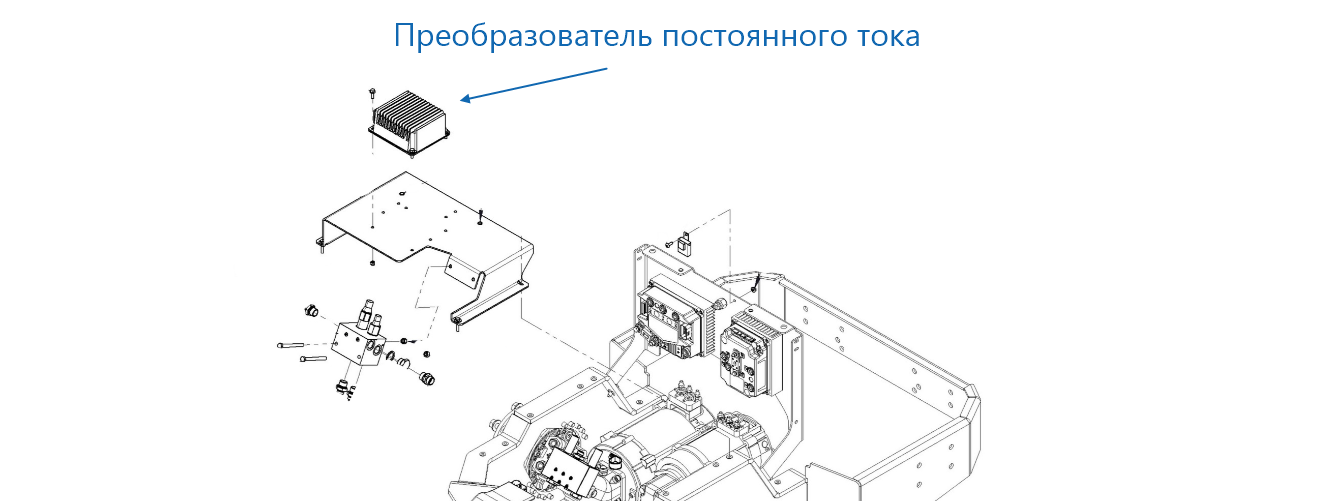 Преобразователь постоянного тока