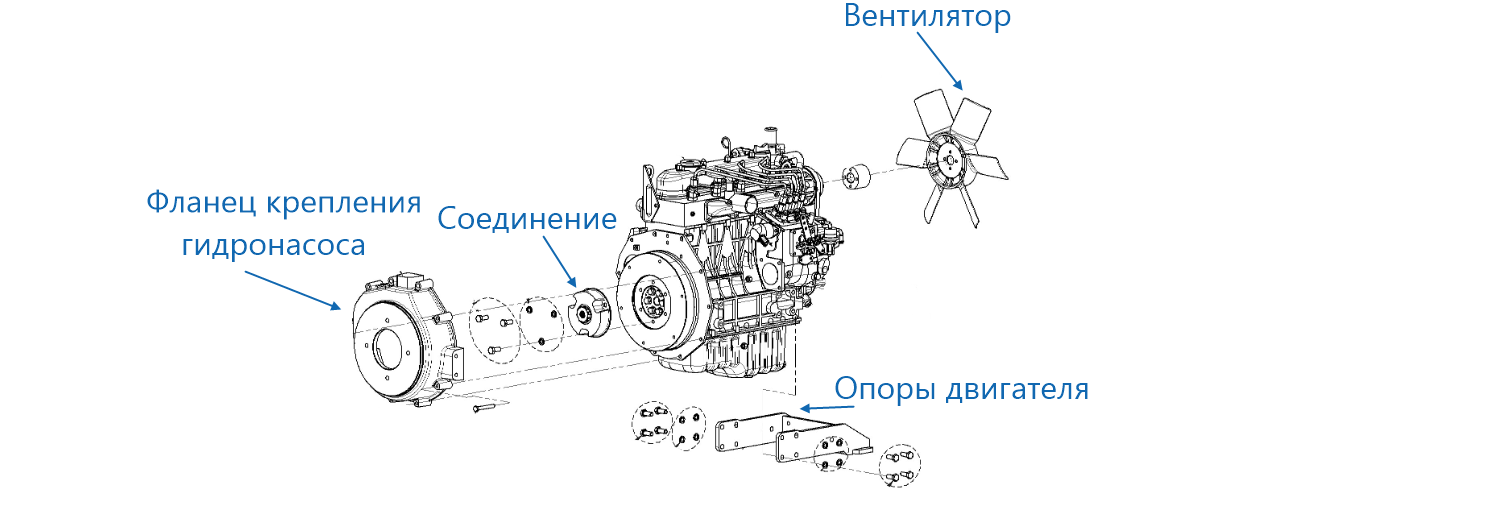 Вентилятор

Фланец крепления гидронасоса

Соединение

Опоры двигателя