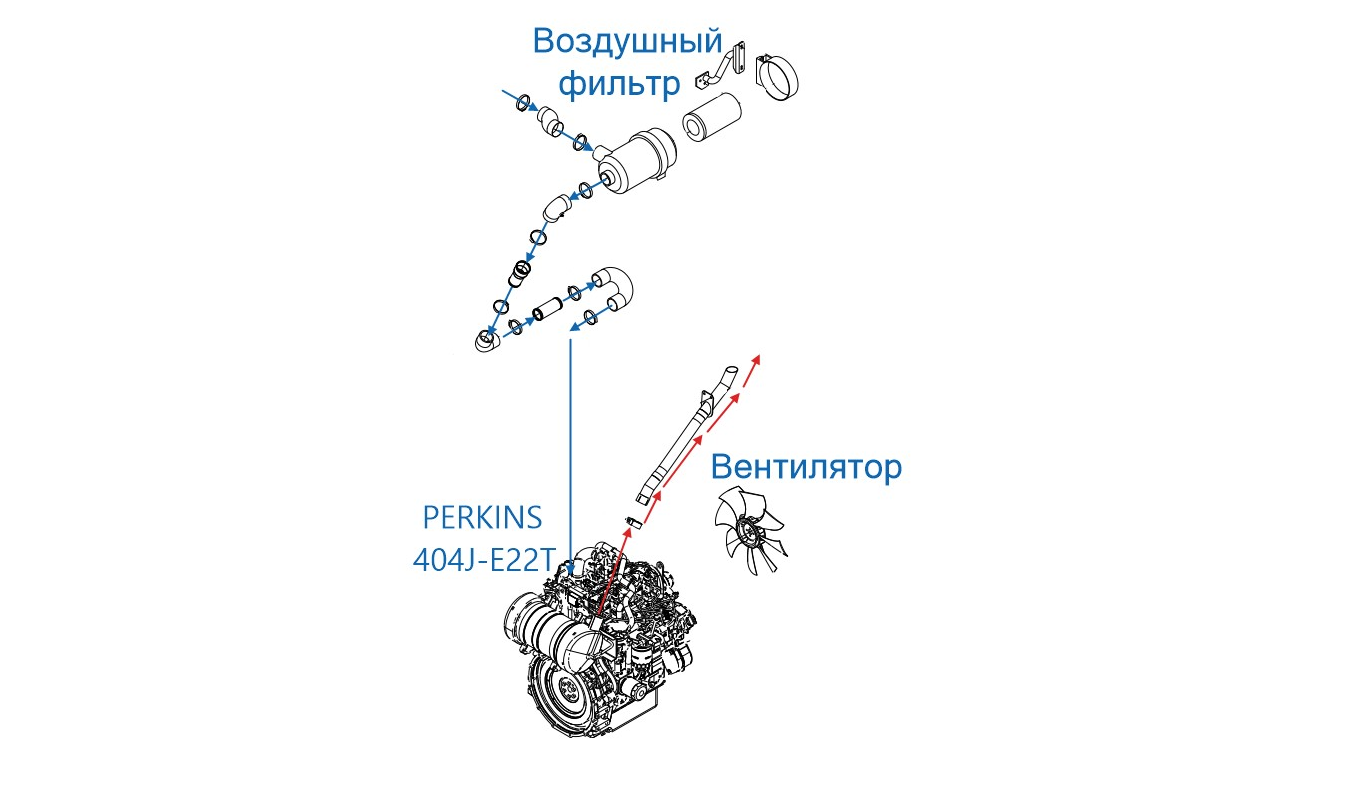 Воздушный фильтр

Вентилятор

PERKINS 404J-E22T