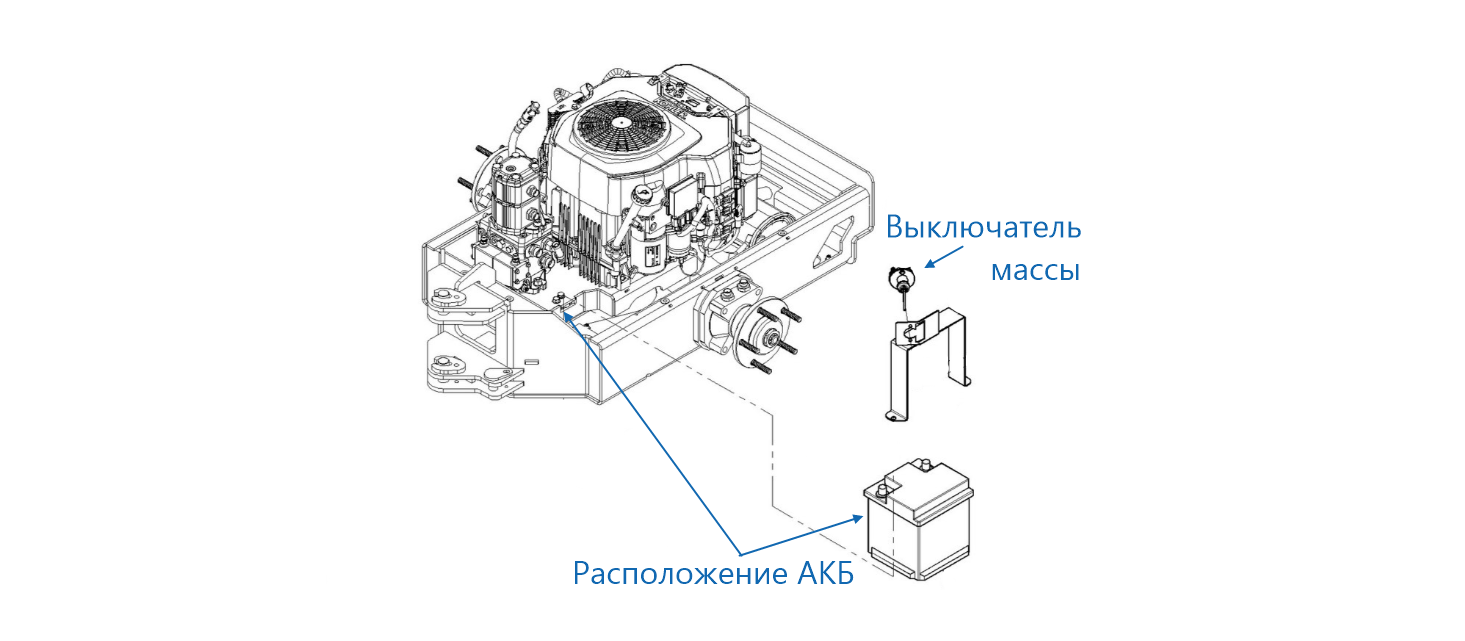 Выключатель массы

Расположение АКБ