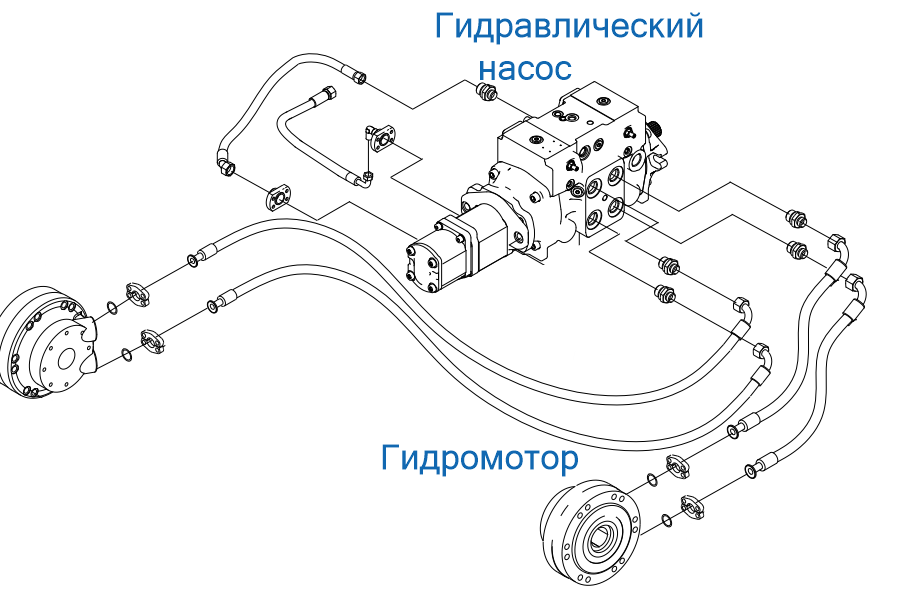 Гидравлический насос

Гидромотор