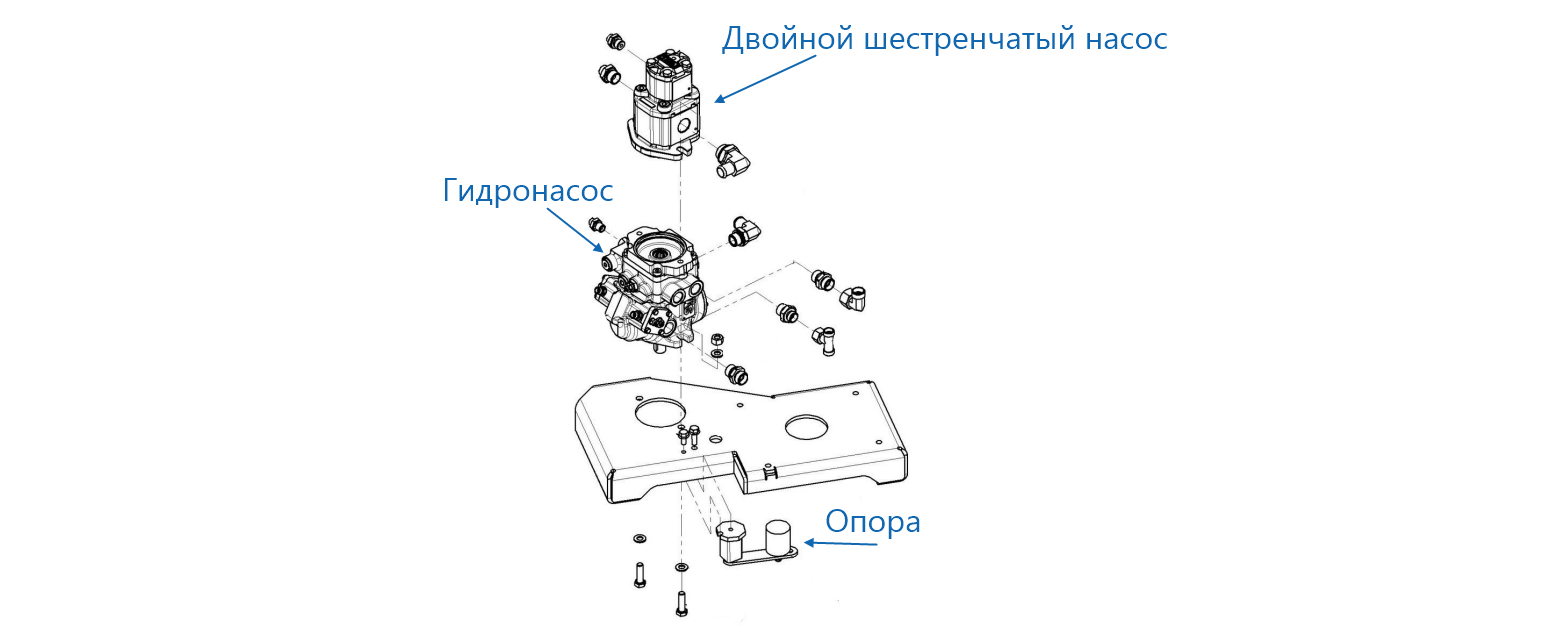 Двойной шестренчатый насос

Гидронасос

Опора