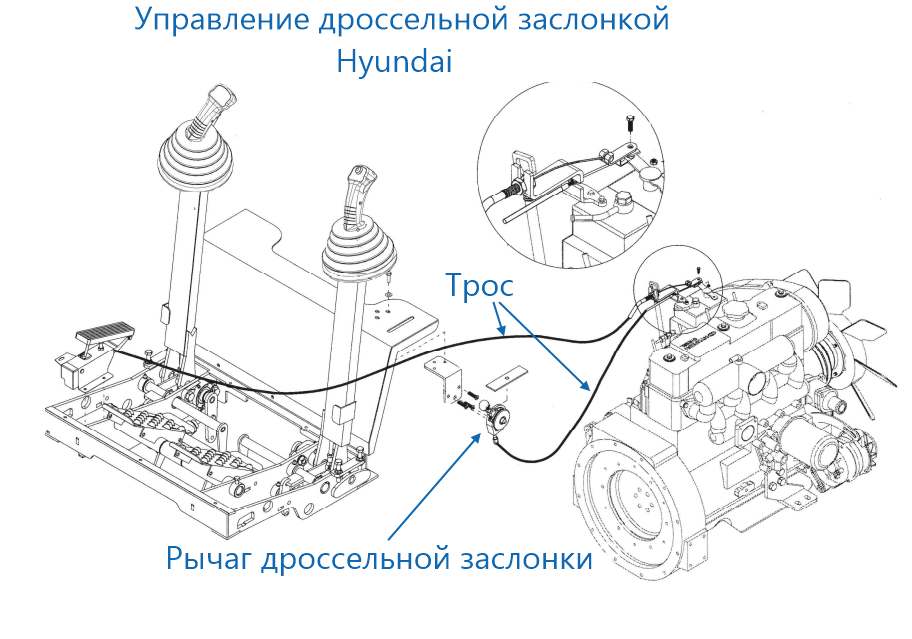 Управление дроссельной заслонкой
Hyundai

Трос

Рычаг дроссельной заслонки