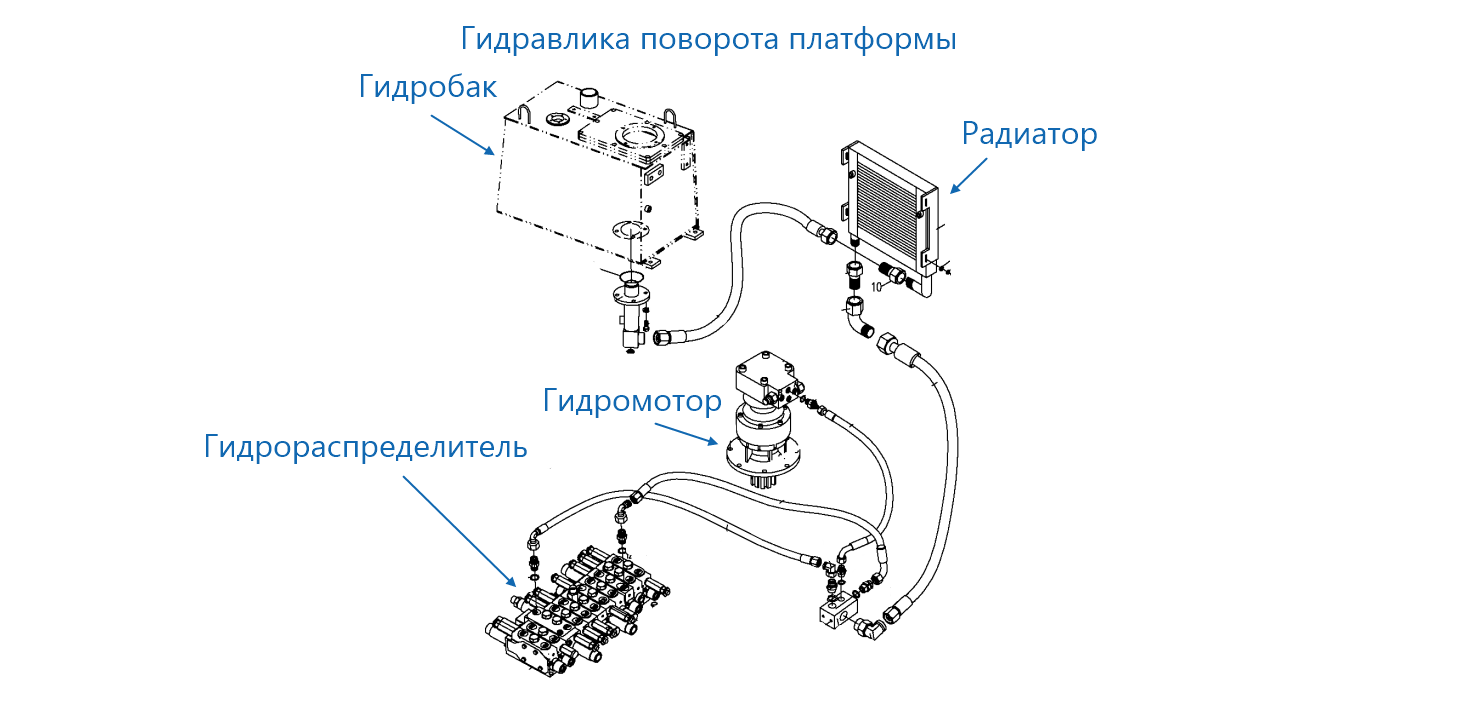 Гидравлика поворота платформы

Гидробак

Радиатор

10

Гидромотор

Гидрораспределитель