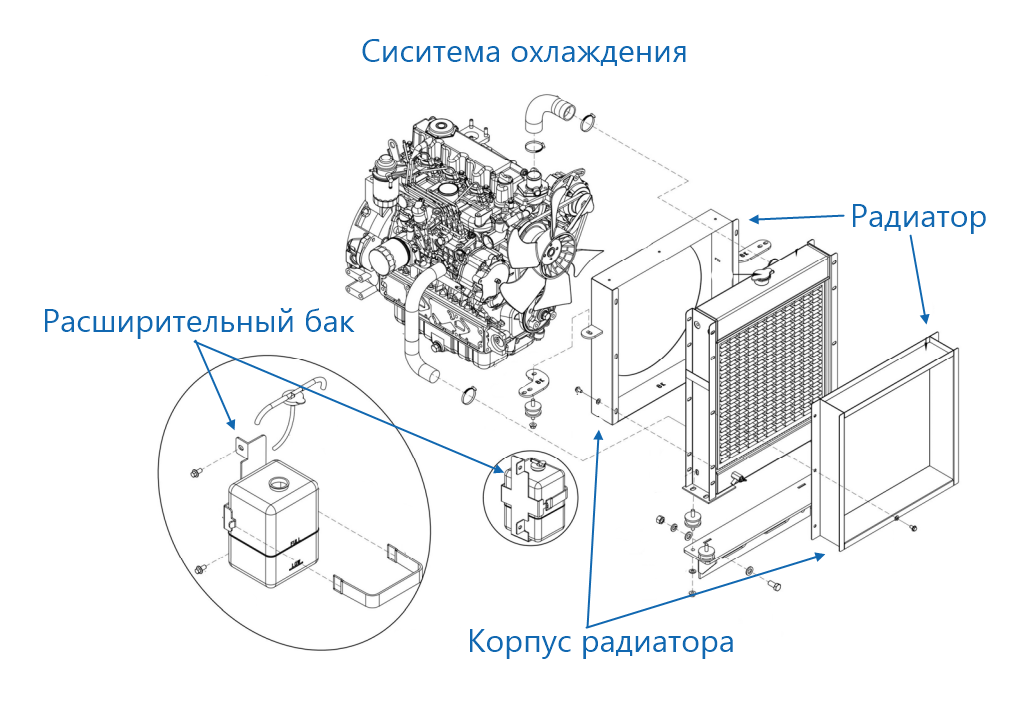 Сиситема охлаждения

Радиатор

Расширительный бак

Корпус радиатора