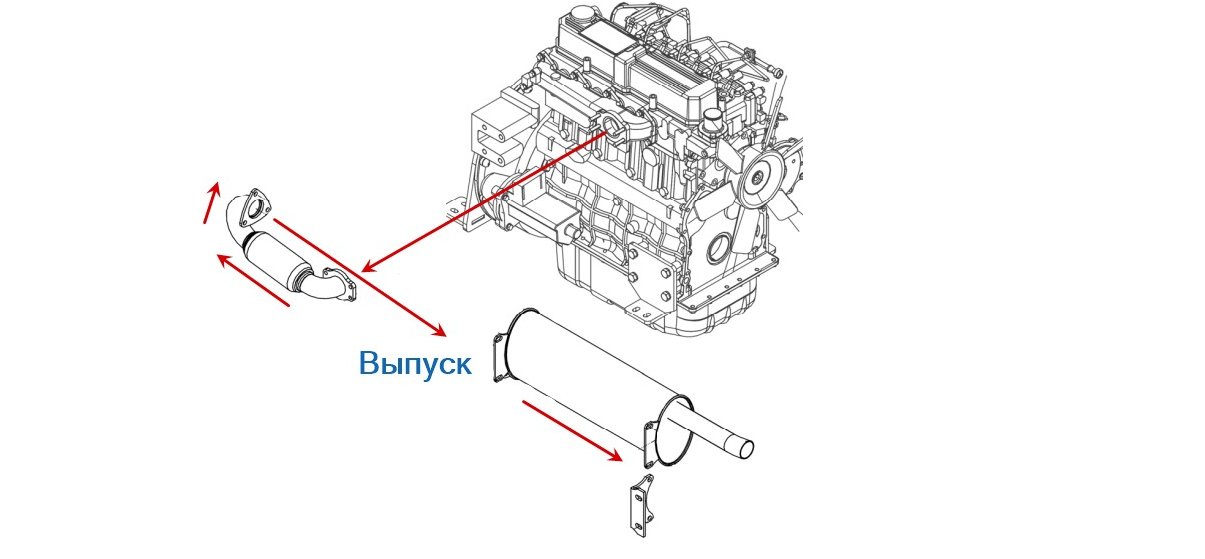 Выпуск