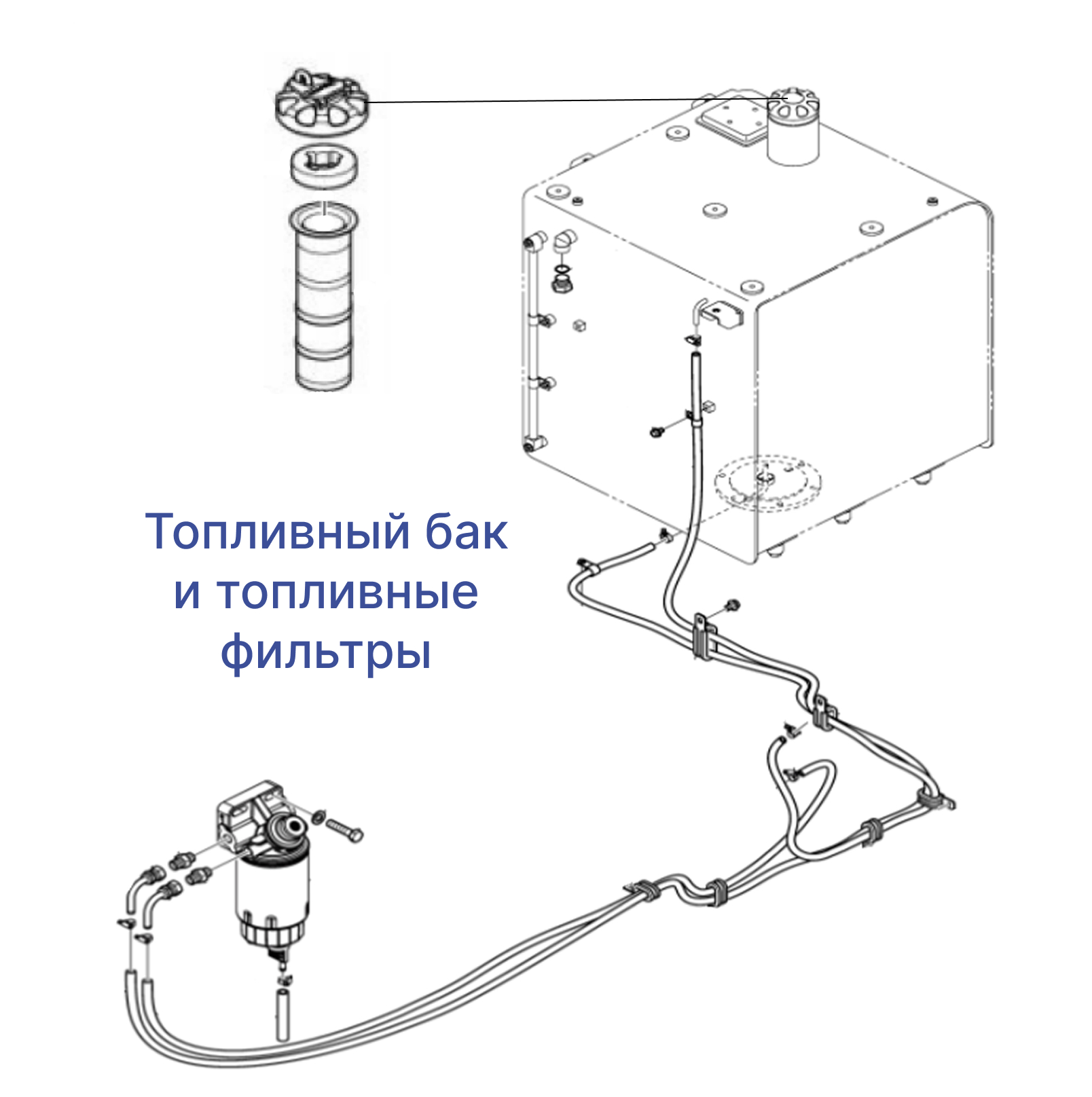 Топливный бак и топливные фильтры