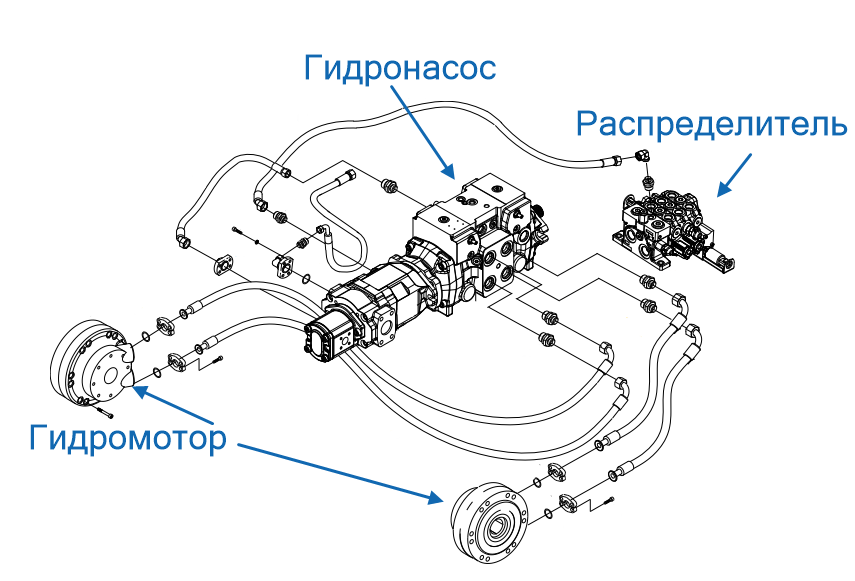 Гидронасос

Распределитель

Гидромотор