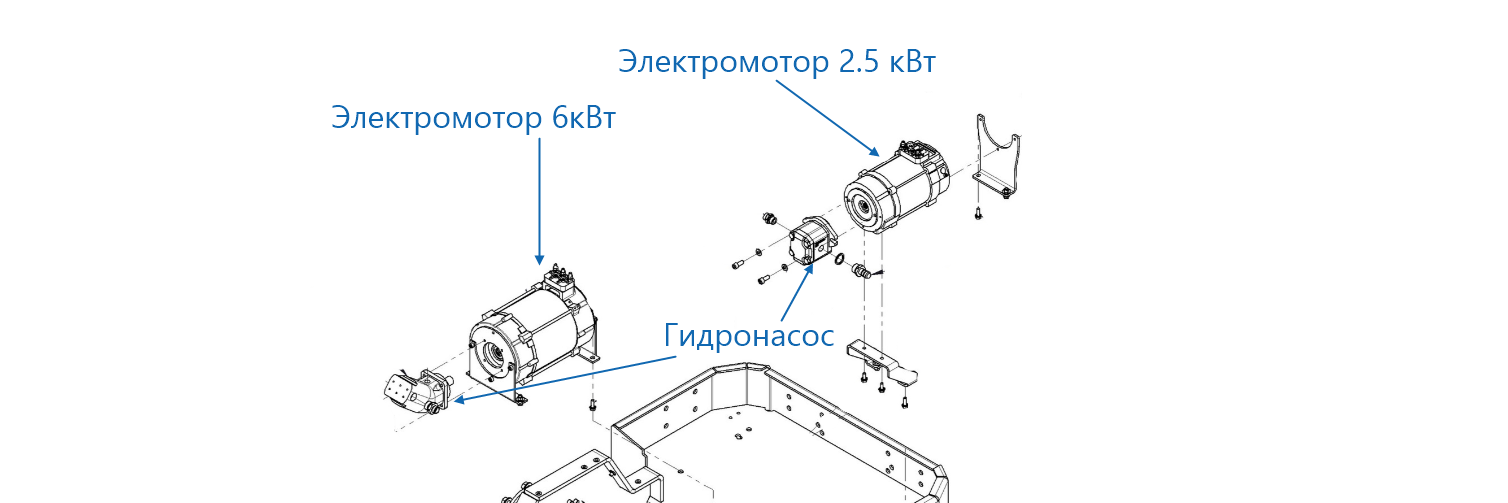 Электромотор 2.5 кВт

Электромотор 6кВт

Гидронасос