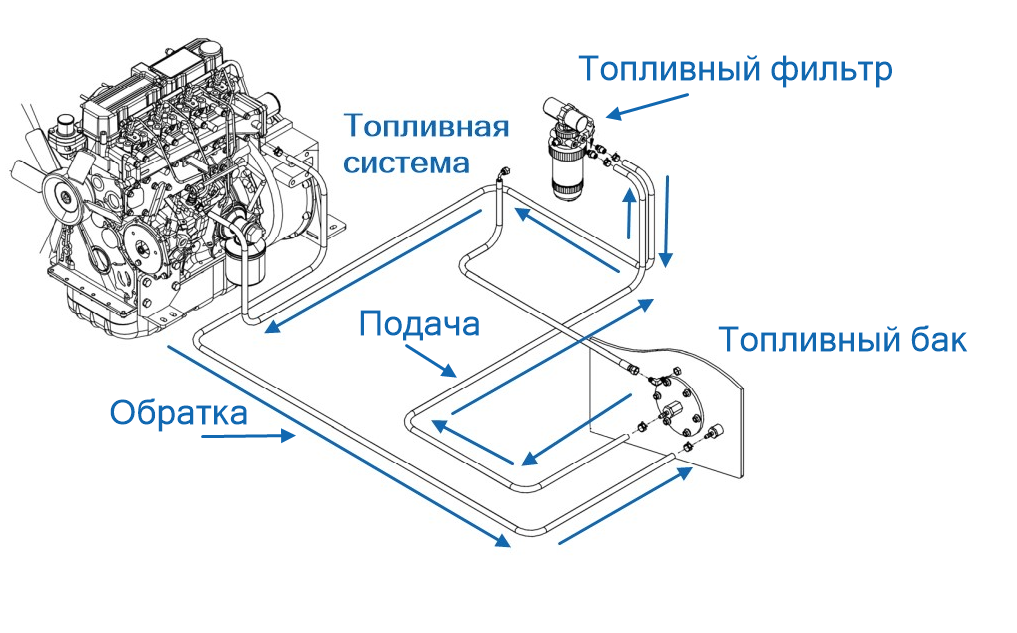 Топливный фильтр

Топливная система

Подача

Топливный бак

Обратка