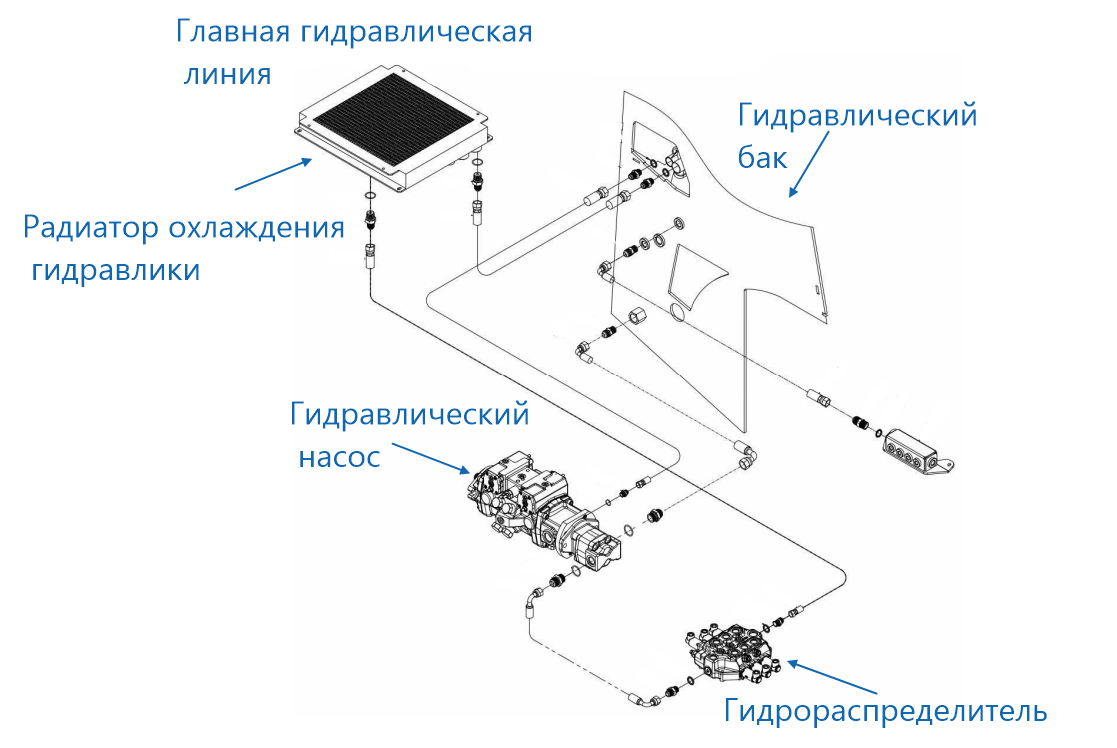 Главная гидравлическая линия

Гидравлический бак

Радиатор охлаждения гидравлики

Гидравлический насос

Гидрораспределитель