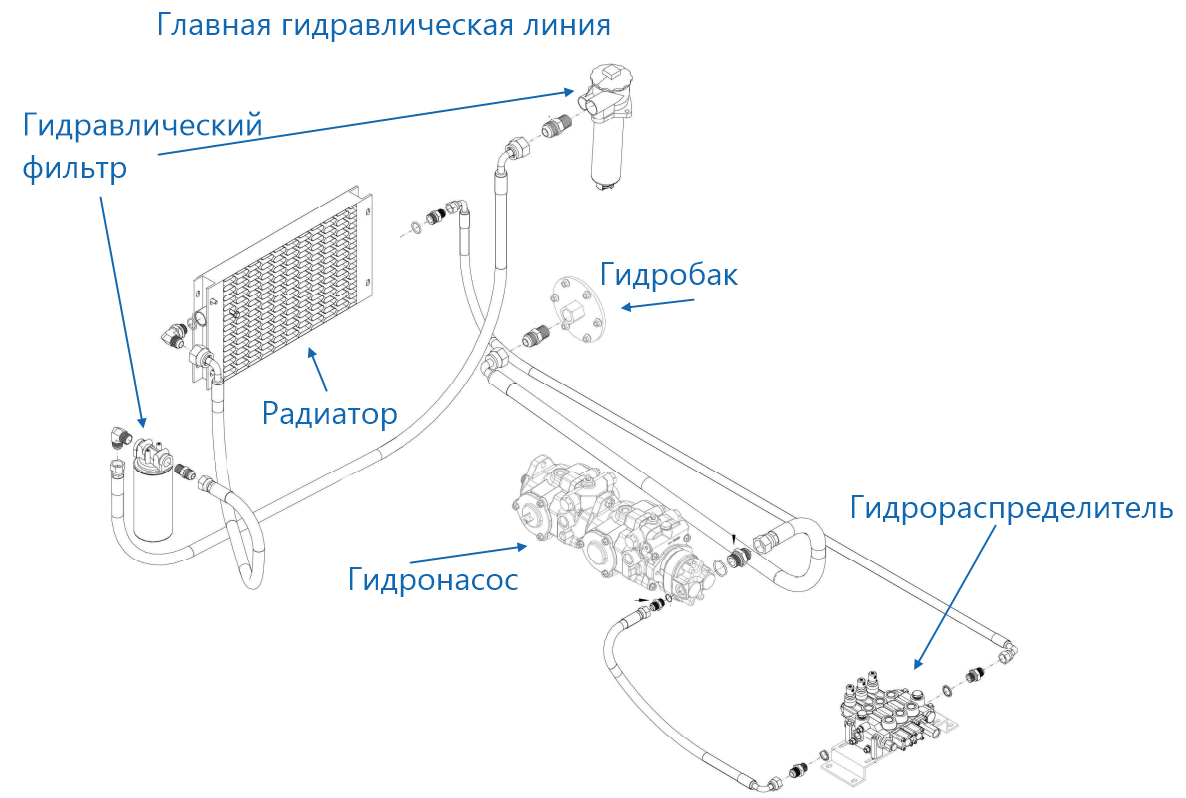 Главная гидравлическая линия

Гидравлический фильтр

Гидробак

Радиатор

Гидрораспределитель

Гидронасос