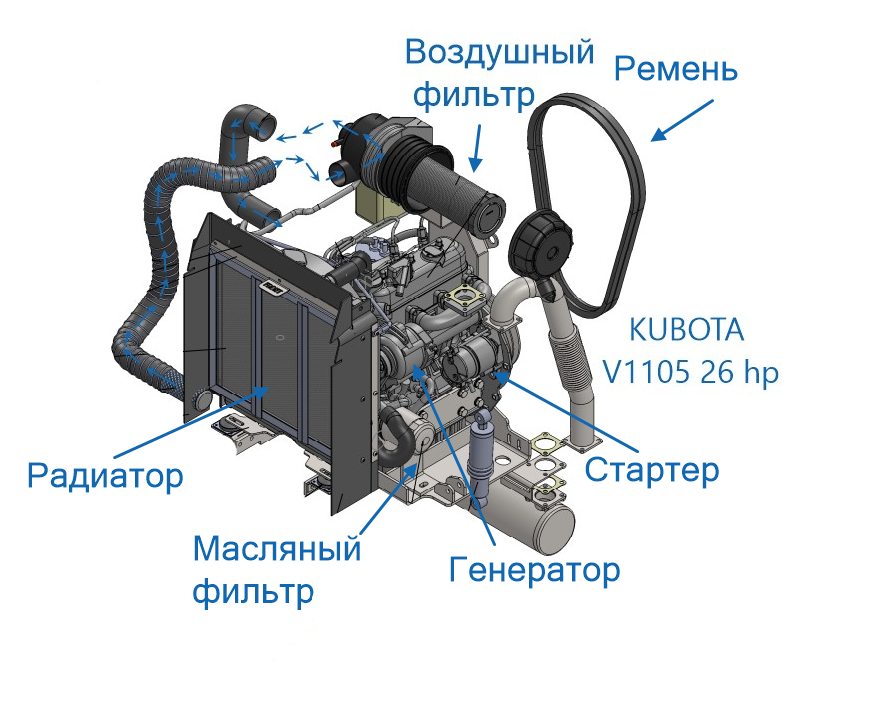 Воздушный фильтр

Ремень

KUBOTA
V1105 26 hp

Радиатор

Стартер

Масляный фильтр

Генератор